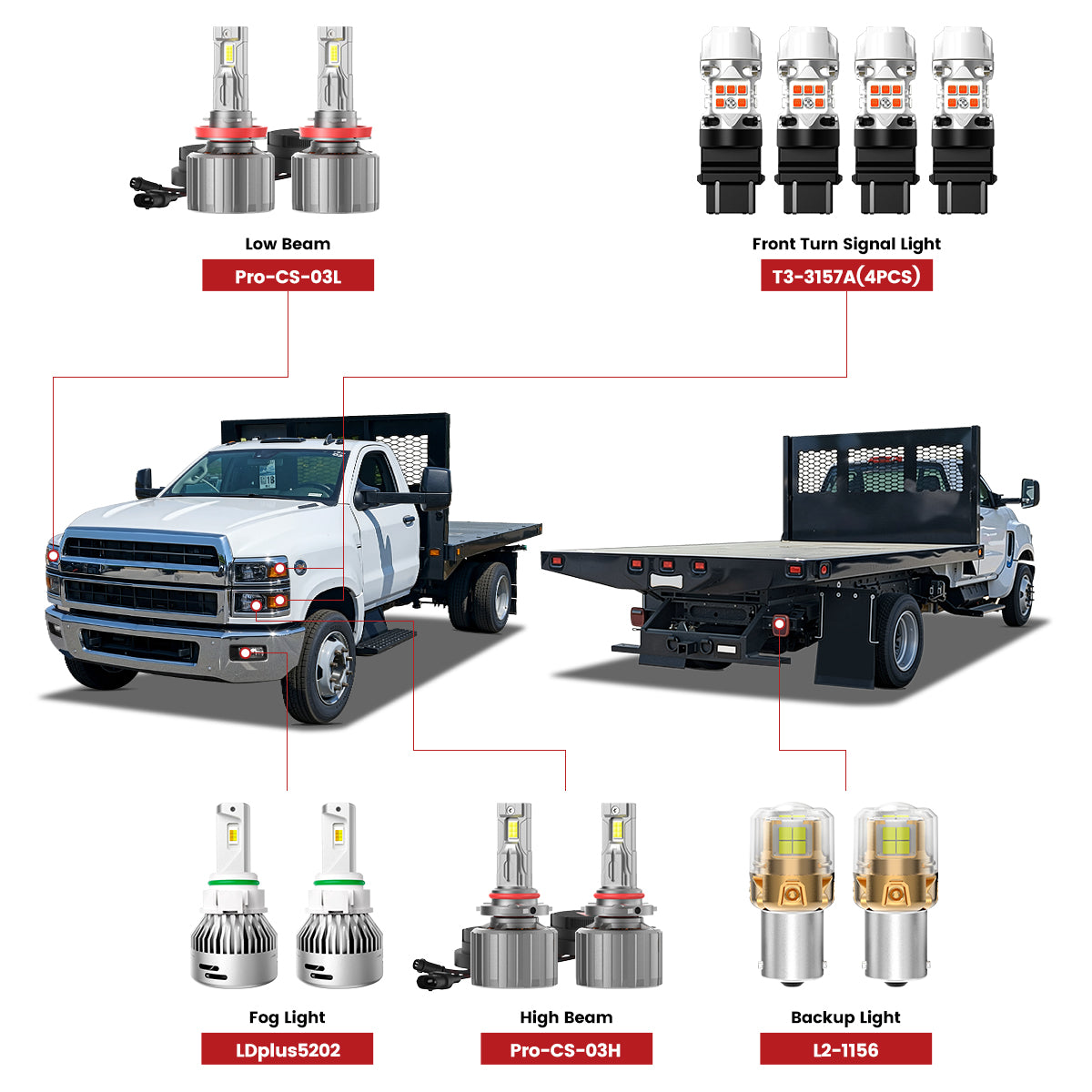 Low Beam
Pro-CS-03L

Front Turn Signal Light
T3-3157A(4PCS)

Fog Light
LDplus5202

High Beam
Pro-CS-03H

Backup Light
L2-1156