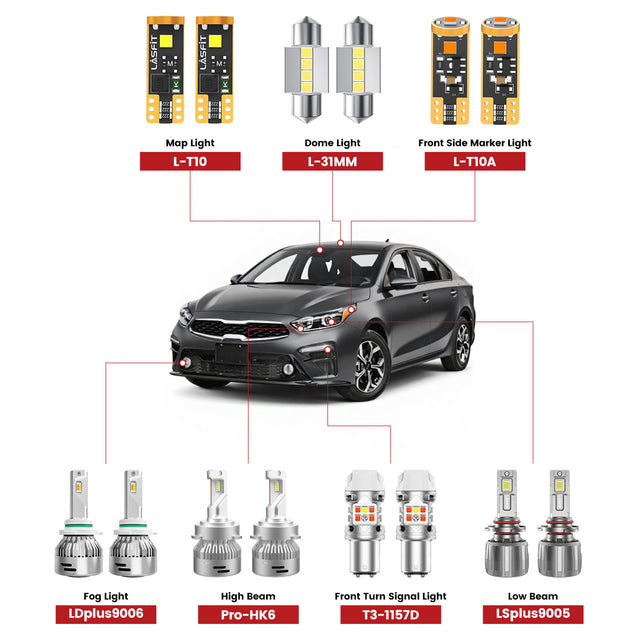 LASFIT LASFIT

Map Light
L-T10

Dome Light
L-31MM

Front Side Marker Light
L-T10A

Fog Light
LDplus9006

High Beam
Pro-HK6

Front Turn Signal Light
T3-1157D

Low Beam
LSplus9005