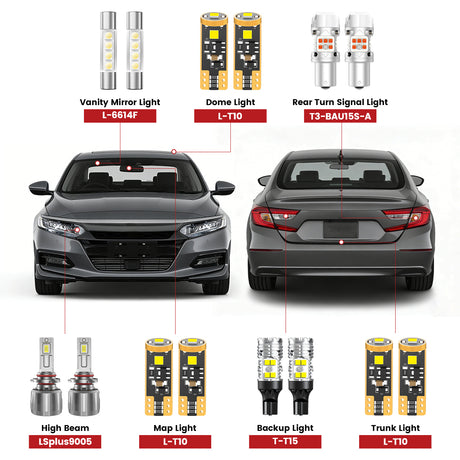 Vanity Mirror Light
L-6614F

Dome Light
L-T10

Rear Turn Signal Light
T3-BAU15S-A

High Beam
LSplus9005

Map Light
L-T10

Backup Light
T-T15

Trunk Light
L-T10