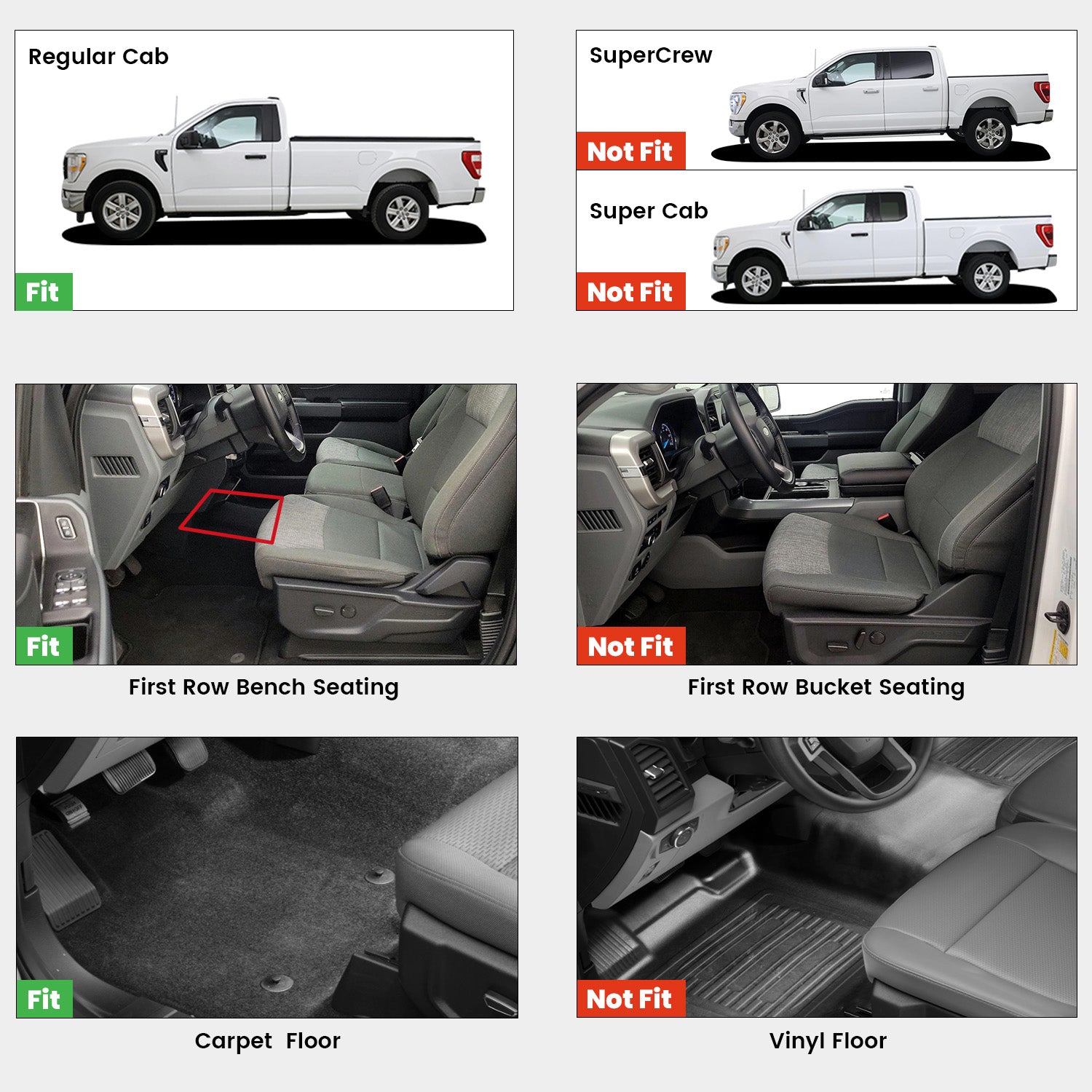 Regular Cab

Fit

SuperCrew

Not Fit

Super Cab

Not Fit

Fit

First Row Bench Seating

Not Fit

First Row Bucket Seating

Fit

Carpet Floor

Not Fit

Vinyl Floor