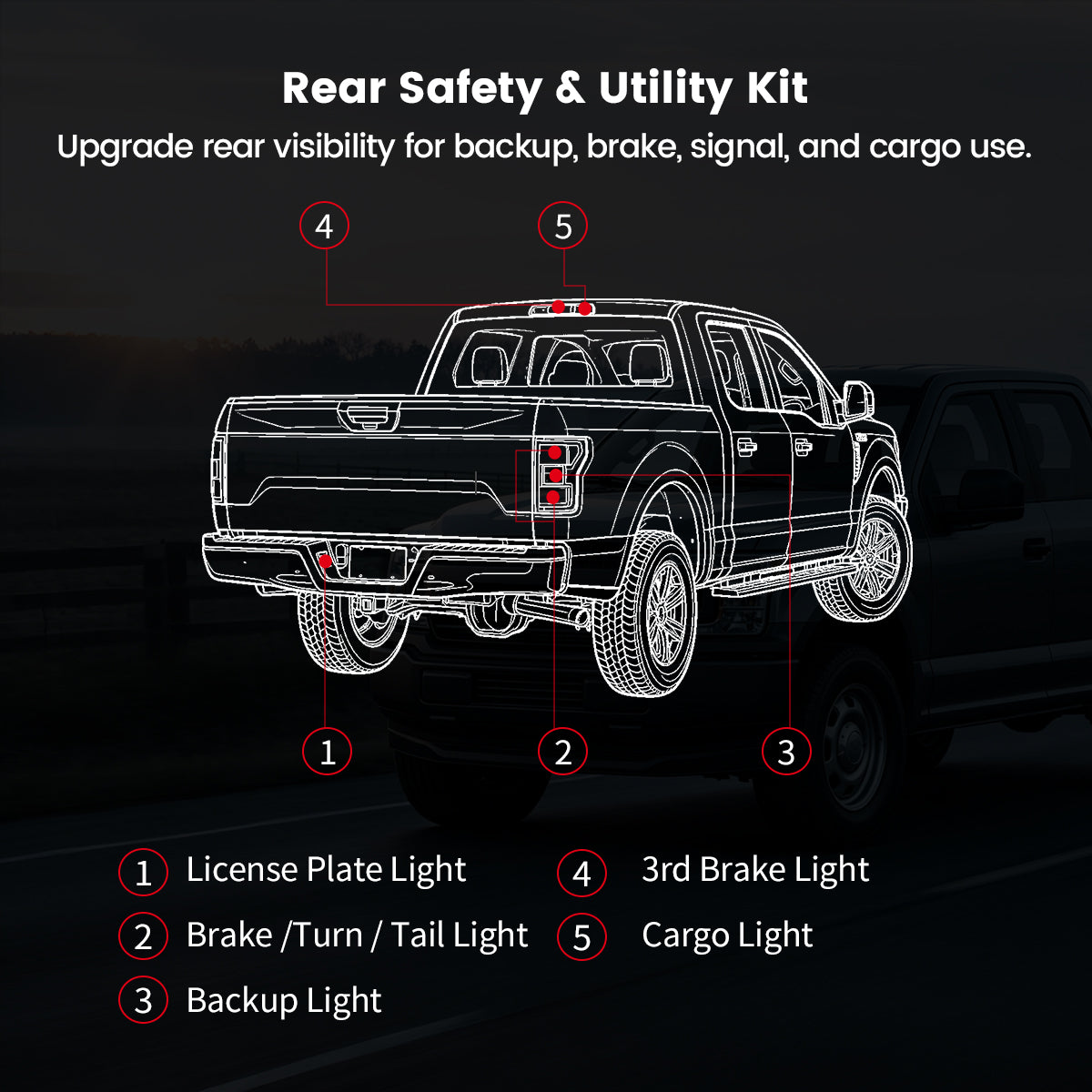 Rear Safety & Utility Kit
Upgrade rear visibility for backup, brake, signal, and cargo use.

4 5

1 2 3

1 License Plate Light
2 Brake /Turn / Tail Light
3 Backup Light

4 3rd Brake Light
5 Cargo Light