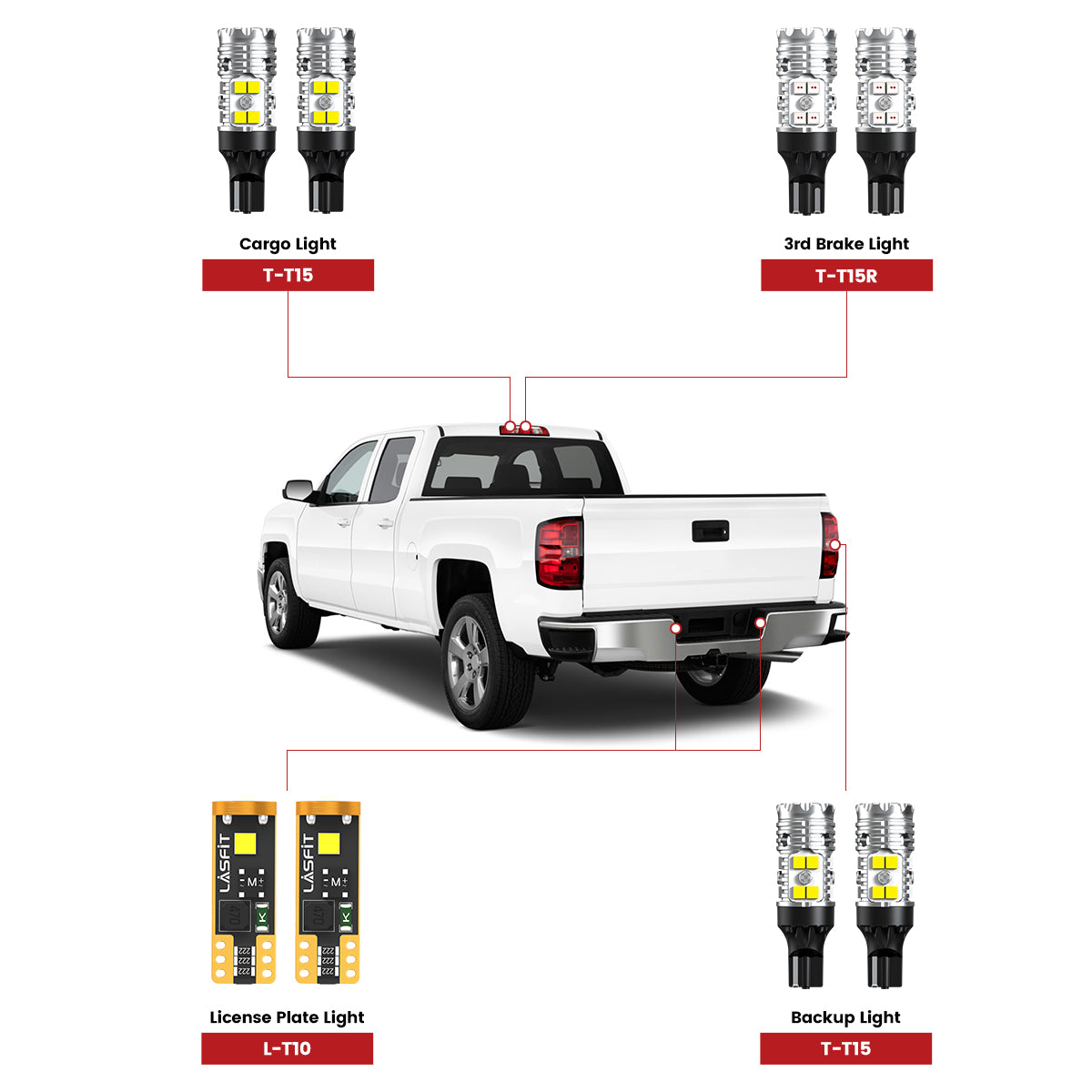 Cargo Light
T-T15

3rd Brake Light
T-T15R

LASFIT
M+
470
222
222
222

LASFIT
M+
470
222
222
222

License Plate Light
L-T10

Backup Light
T-T15