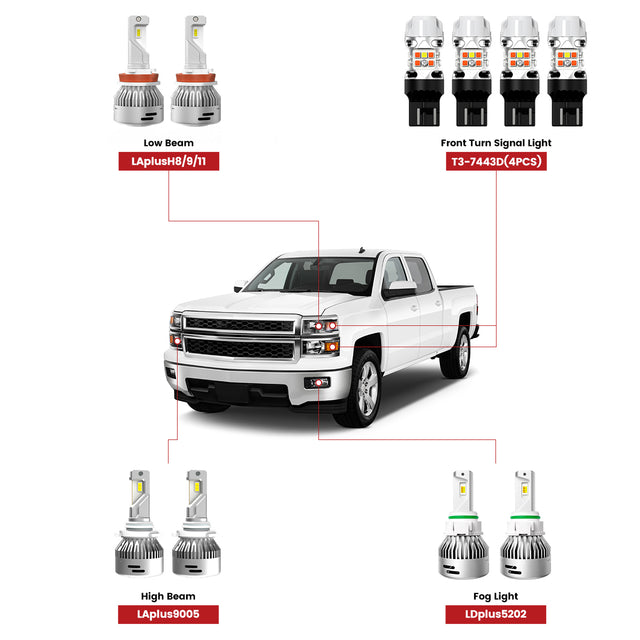 Low Beam
LAplusH8/9/11

Front Turn Signal Light
T3-7443D(4PCS)

High Beam
LAplus9005

Fog Light
LDplus5202