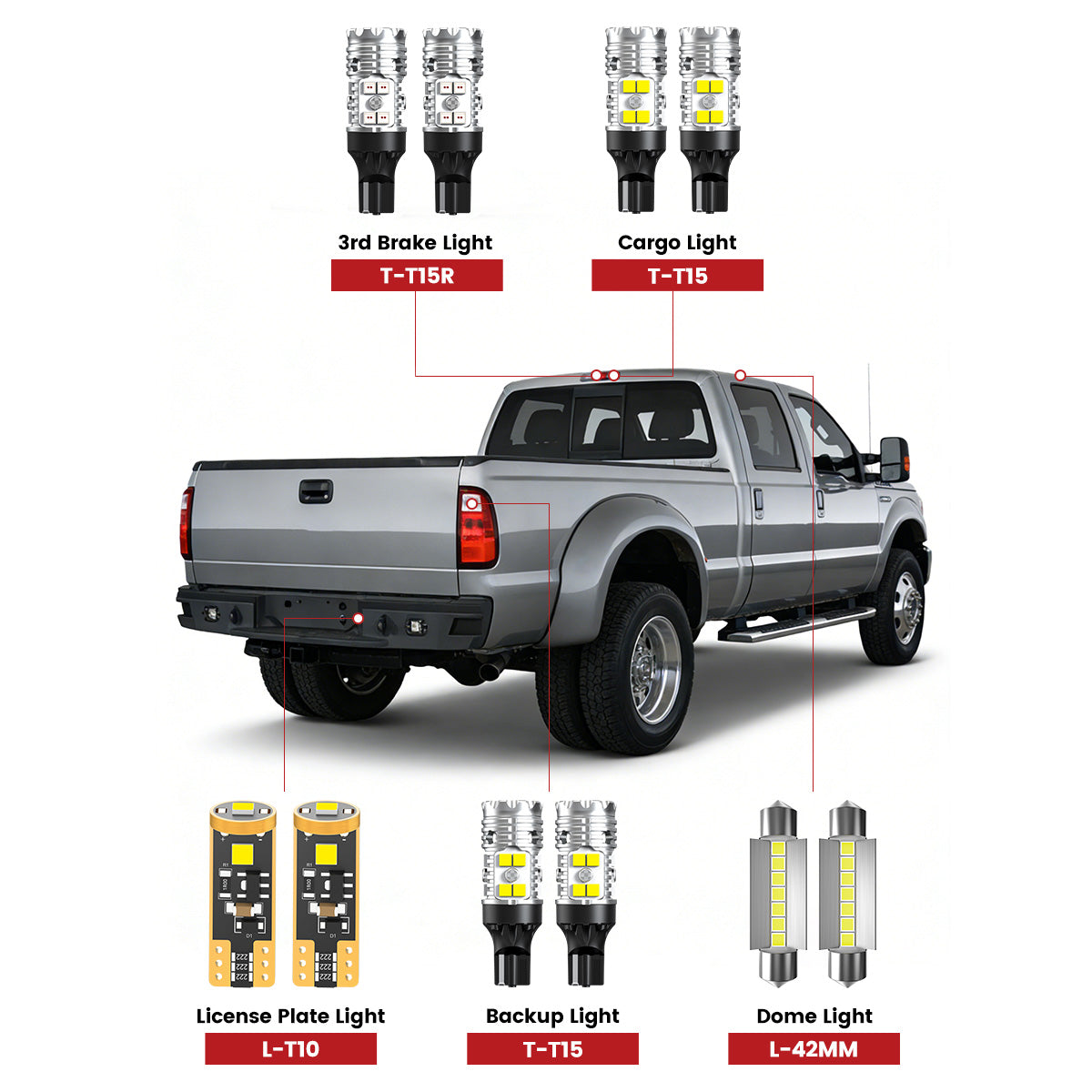 3rd Brake Light
T-T15R

Cargo Light
T-T15

License Plate Light
L-T10

Backup Light
T-T15

Dome Light
L-42MM