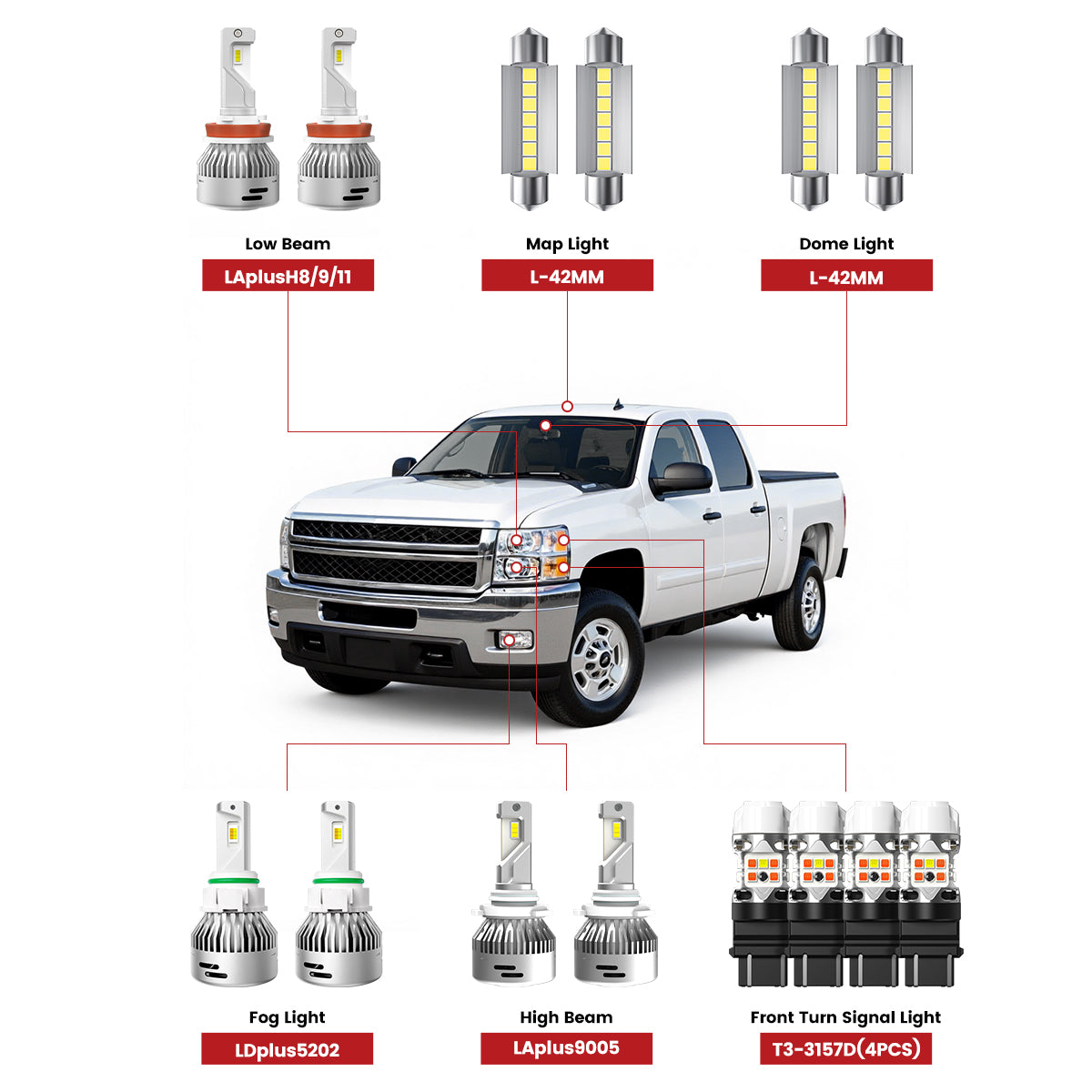 Low Beam
LAplusH8/9/11

Map Light
L-42MM

Dome Light
L-42MM

Fog Light
LDplus5202

High Beam
LAplus9005

Front Turn Signal Light
T3-3157D(4PCS)