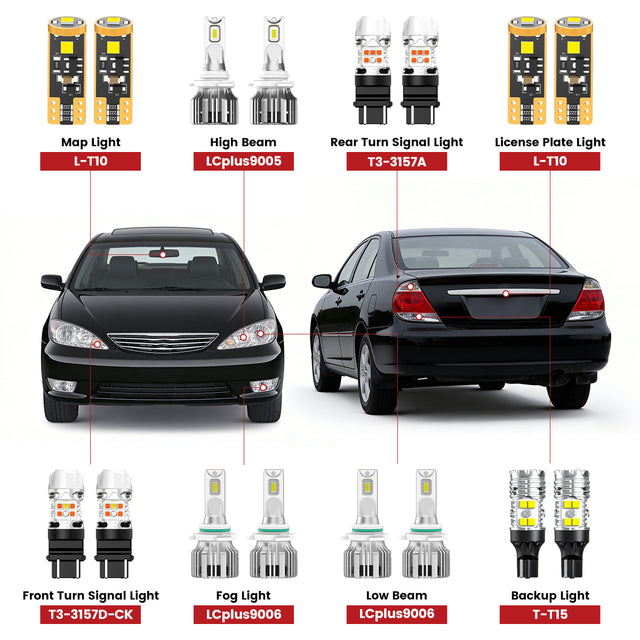 Map Light
L-T10

High Beam
LCplus9005

Rear Turn Signal Light
T3-3157A

License Plate Light
L-T10

Front Turn Signal Light
T3-3157D-CK

Fog Light
LCplus9006

Low Beam
LCplus9006

Backup Light
T-T15