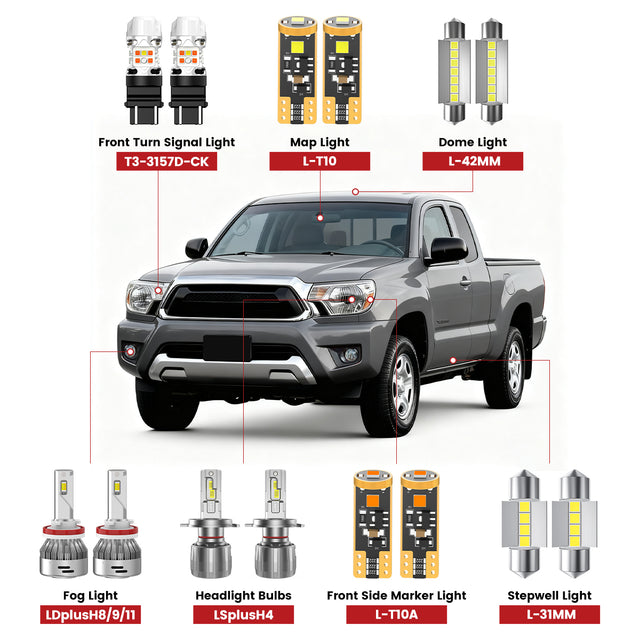 Front Turn Signal Light
T3-3157D-CK

Map Light
L-T10

Dome Light
L-42MM

Fog Light
LDplusH8/9/11

Headlight Bulbs
LSplusH4

Front Side Marker Light
L-T10A

Stepwell Light
L-31MM