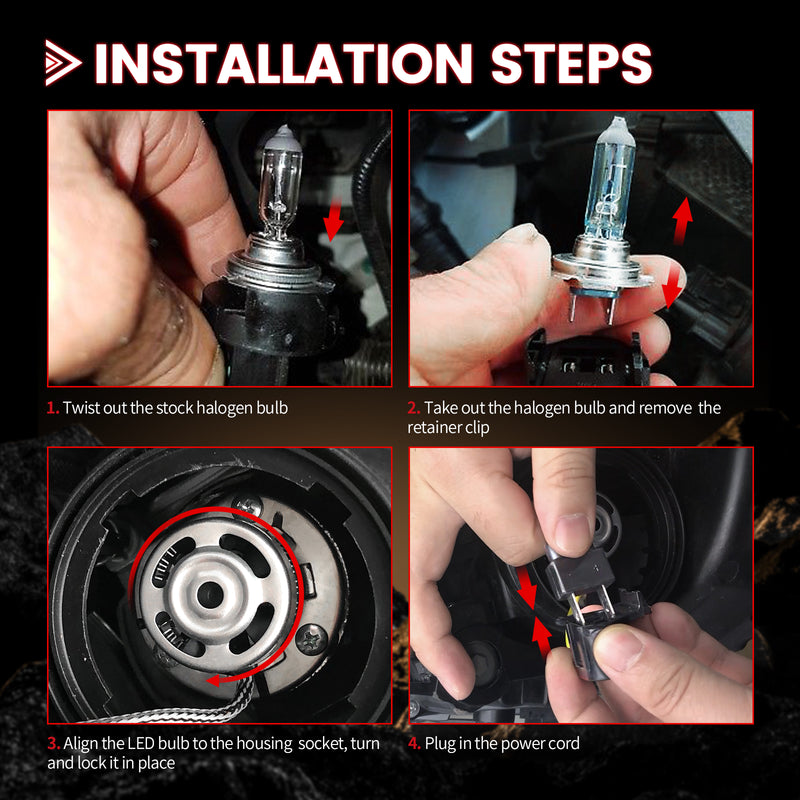 INSTALLATION STEPS

1. Twist out the stock halogen bulb

2. Take out the halogen bulb and remove the retainer clip

3. Align the LED bulb to the housing socket, turn and lock it in place

4. Plug in the power cord