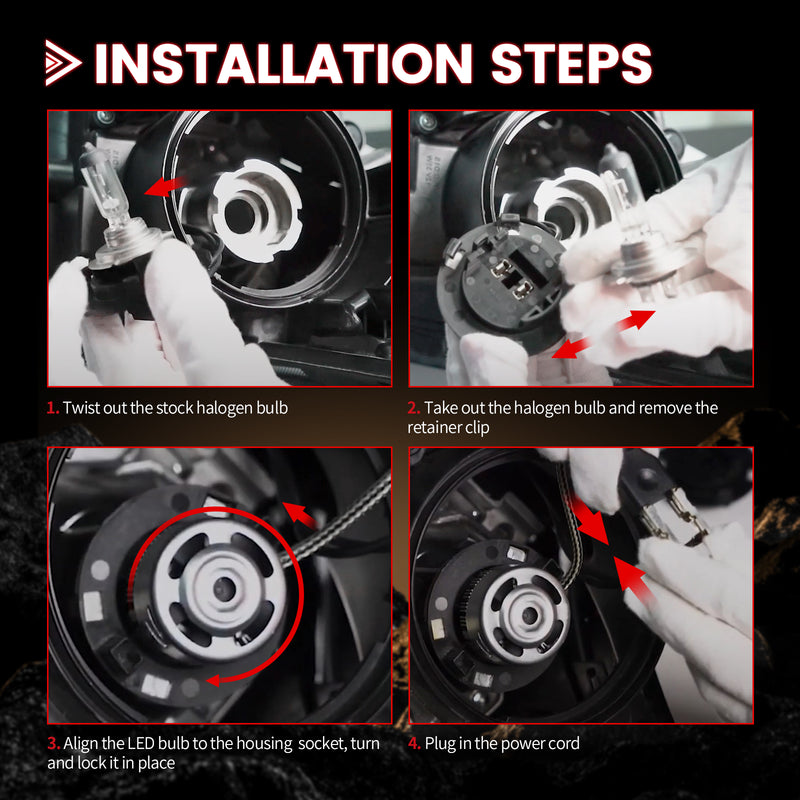 INSTALLATION STEPS

1. Twist out the stock halogen bulb

2. Take out the halogen bulb and remove the retainer clip

3. Align the LED bulb to the housing socket, turn and lock it in place

4. Plug in the power cord