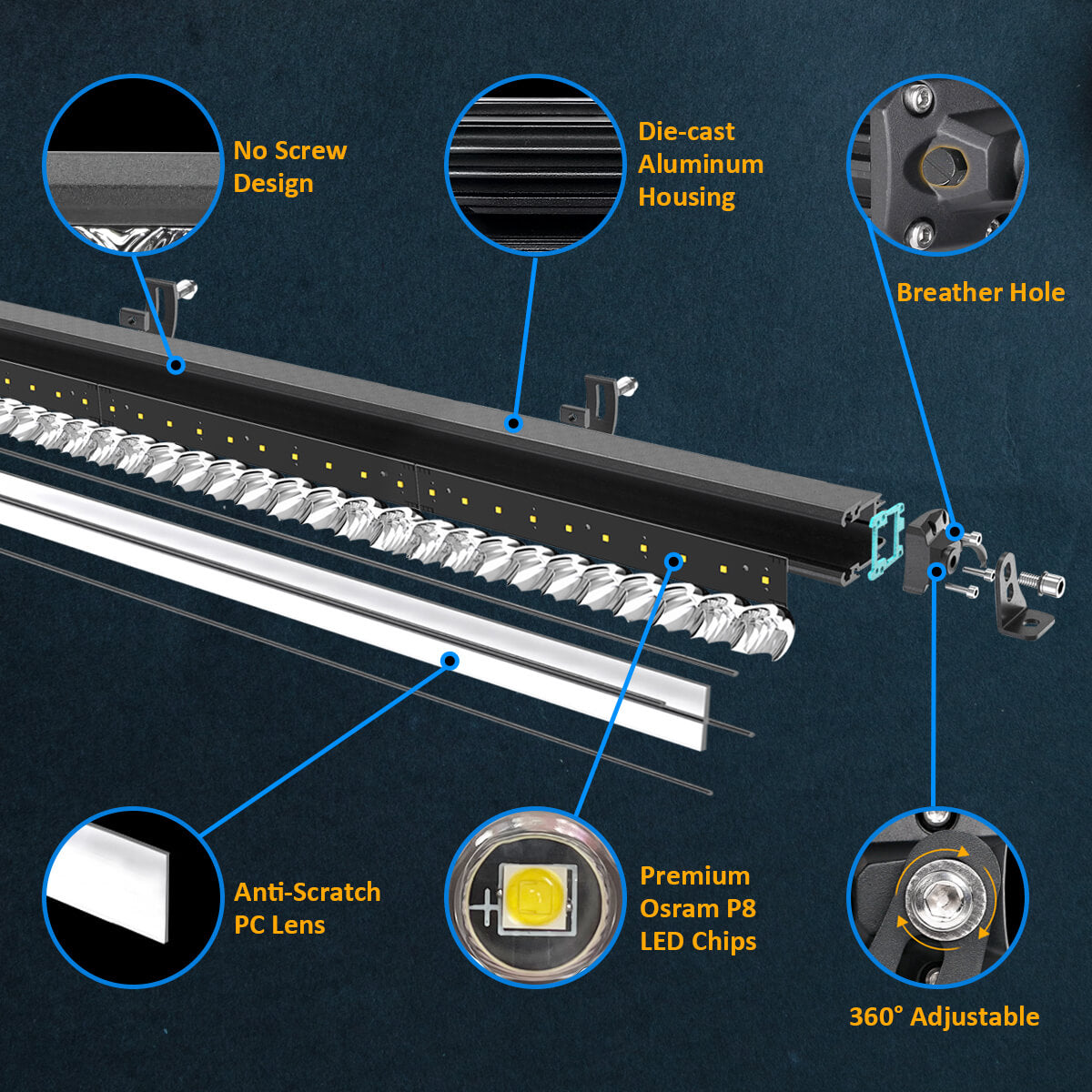 No Screw Design

Die-cast Aluminum Housing

Breather Hole

Anti-Scratch PC Lens

Premium Osram P8 LED Chips

360° Adjustable