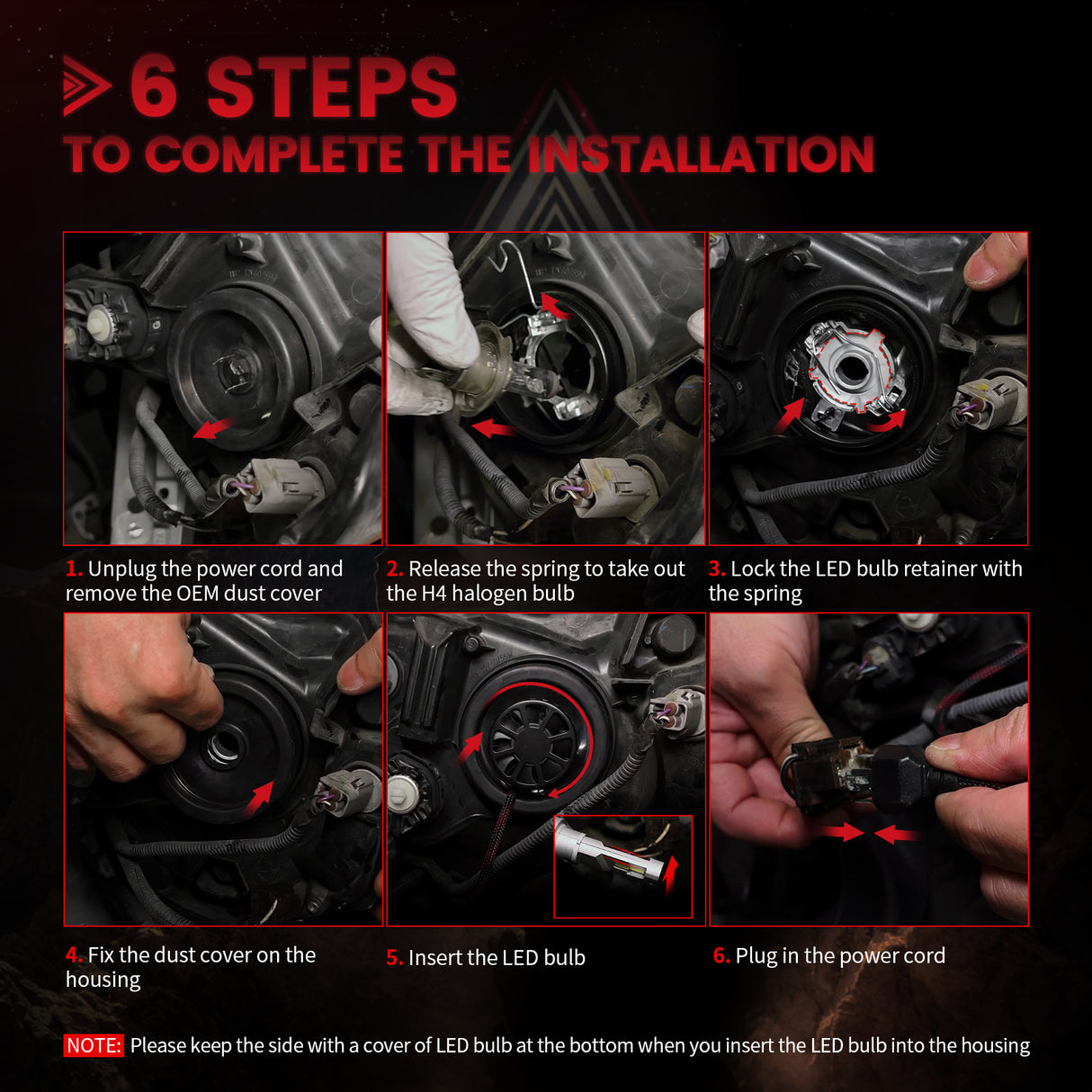 6 STEPS
TO COMPLETE THE INSTALLATION

1. Unplug the power cord and remove the OEM dust cover

2. Release the spring to take out the H4 halogen bulb

3. Lock the LED bulb retainer with the spring

4. Fix the dust cover on the housing

5. Insert the LED bulb

6. Plug in the power cord

NOTE: Please keep the side with a cover of LED bulb at the bottom when you insert the LED bulb into the housing