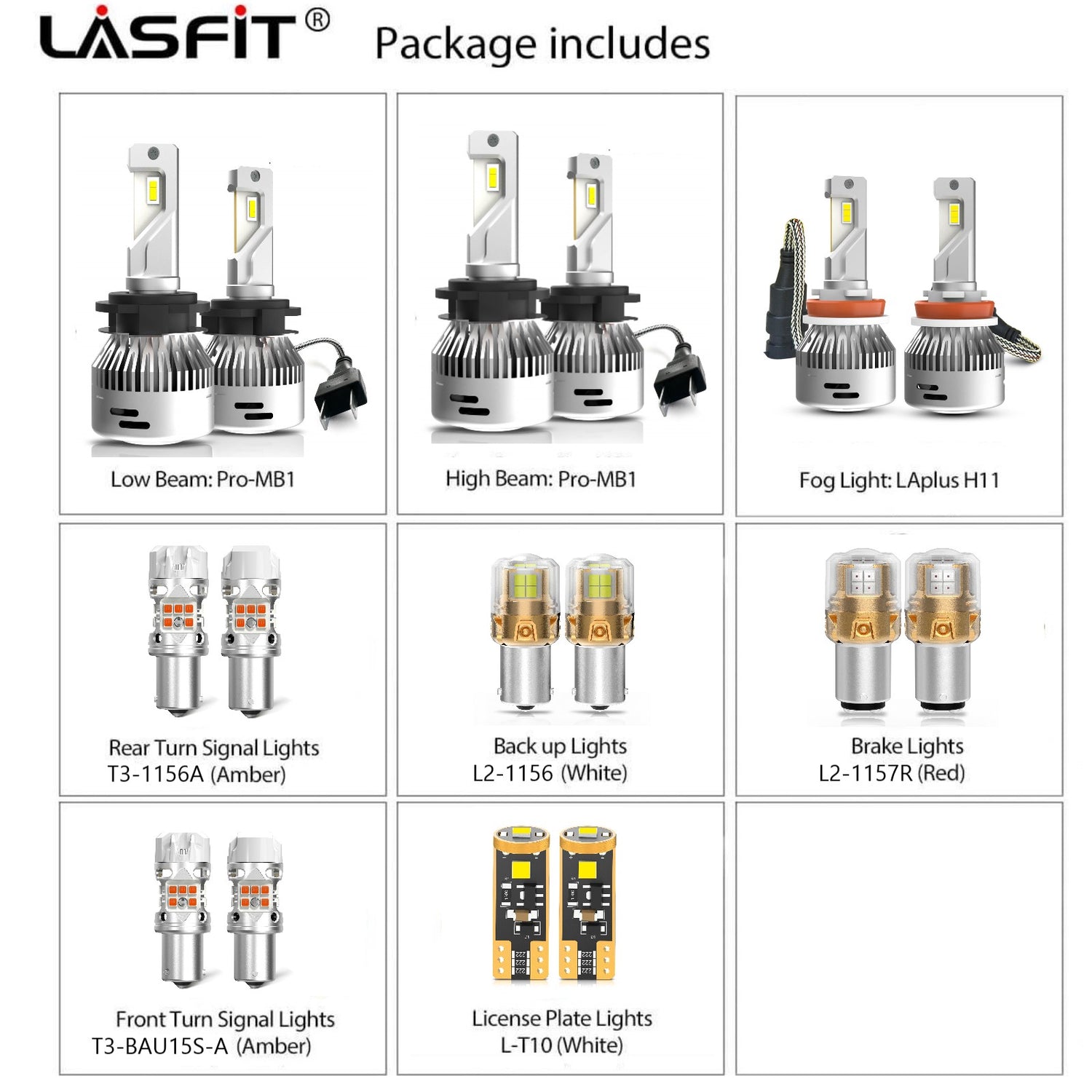 LASFIT® Package includes

Low Beam: Pro-MB1

High Beam: Pro-MB1

Fog Light: LAplus H11

Rear Turn Signal Lights
T3-1156A (Amber)

Back up Lights
L2-1156 (White)

Brake Lights
L2-1157R (Red)

Front Turn Signal Lights
T3-BAU15S-A (Amber)

License Plate Lights
L-T10 (White)