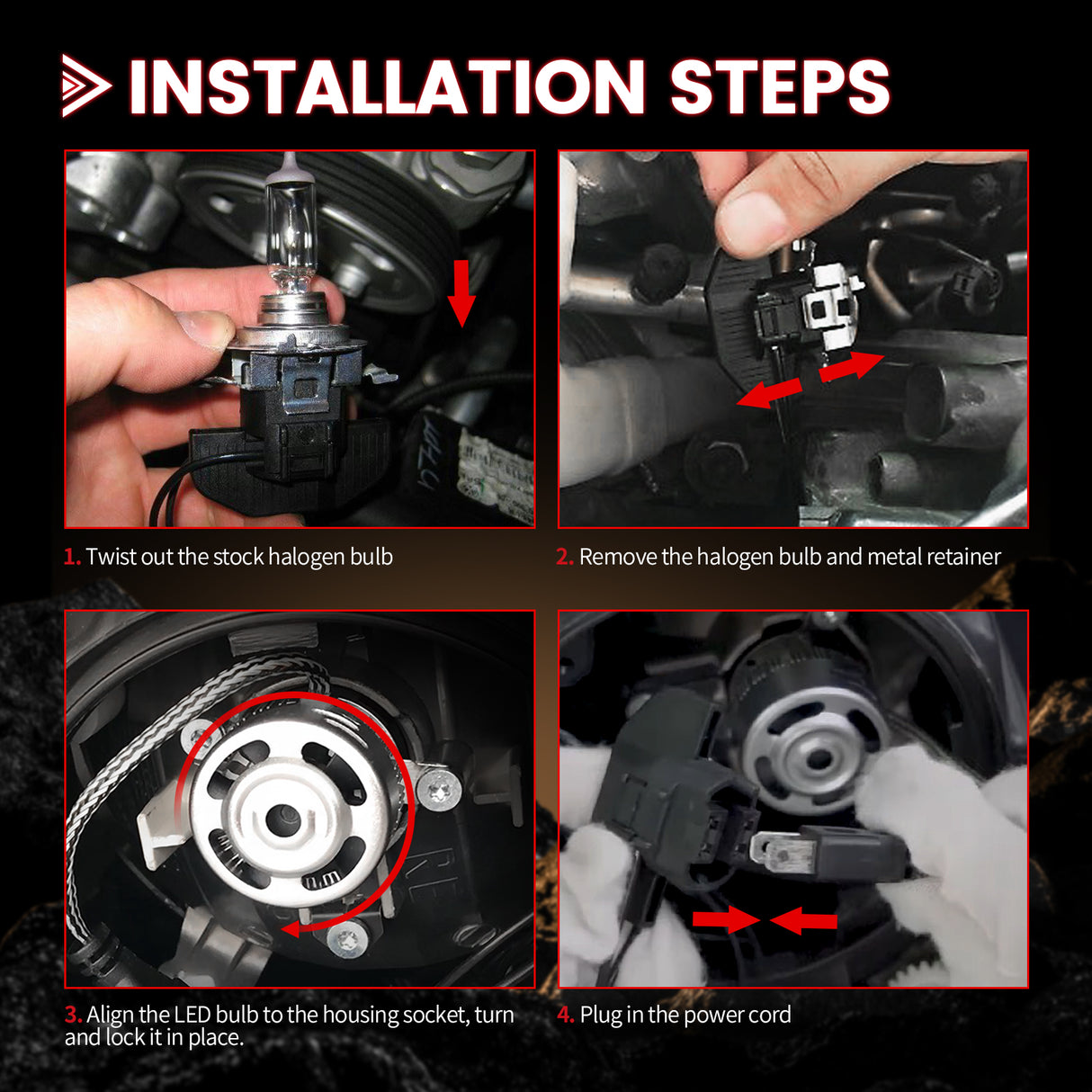 INSTALLATION STEPS

1. Twist out the stock halogen bulb

2. Remove the halogen bulb and metal retainer

3. Align the LED bulb to the housing socket, turn and lock it in place.

4. Plug in the power cord