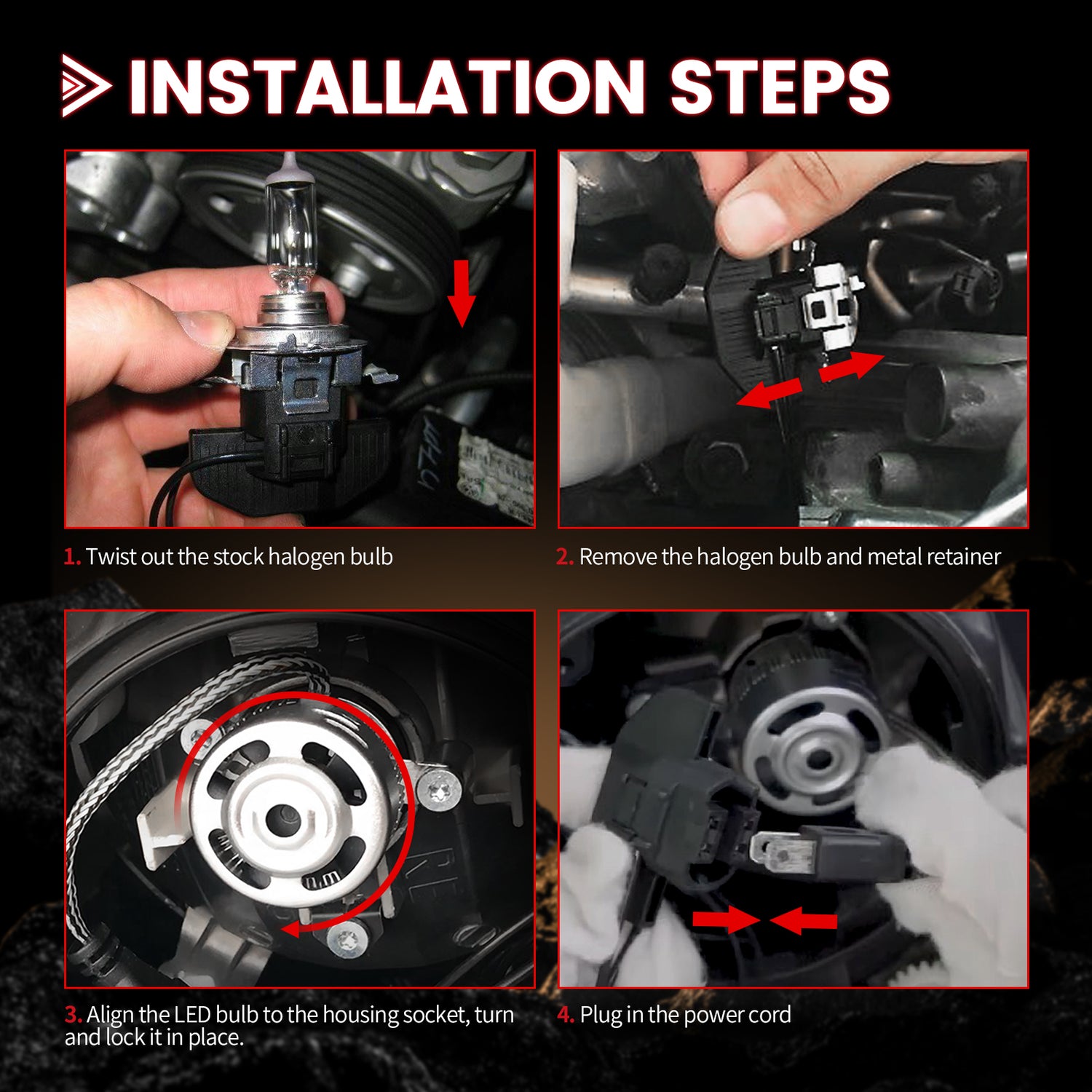 INSTALLATION STEPS

1. Twist out the stock halogen bulb

2. Remove the halogen bulb and metal retainer

3. Align the LED bulb to the housing socket, turn and lock it in place.

4. Plug in the power cord