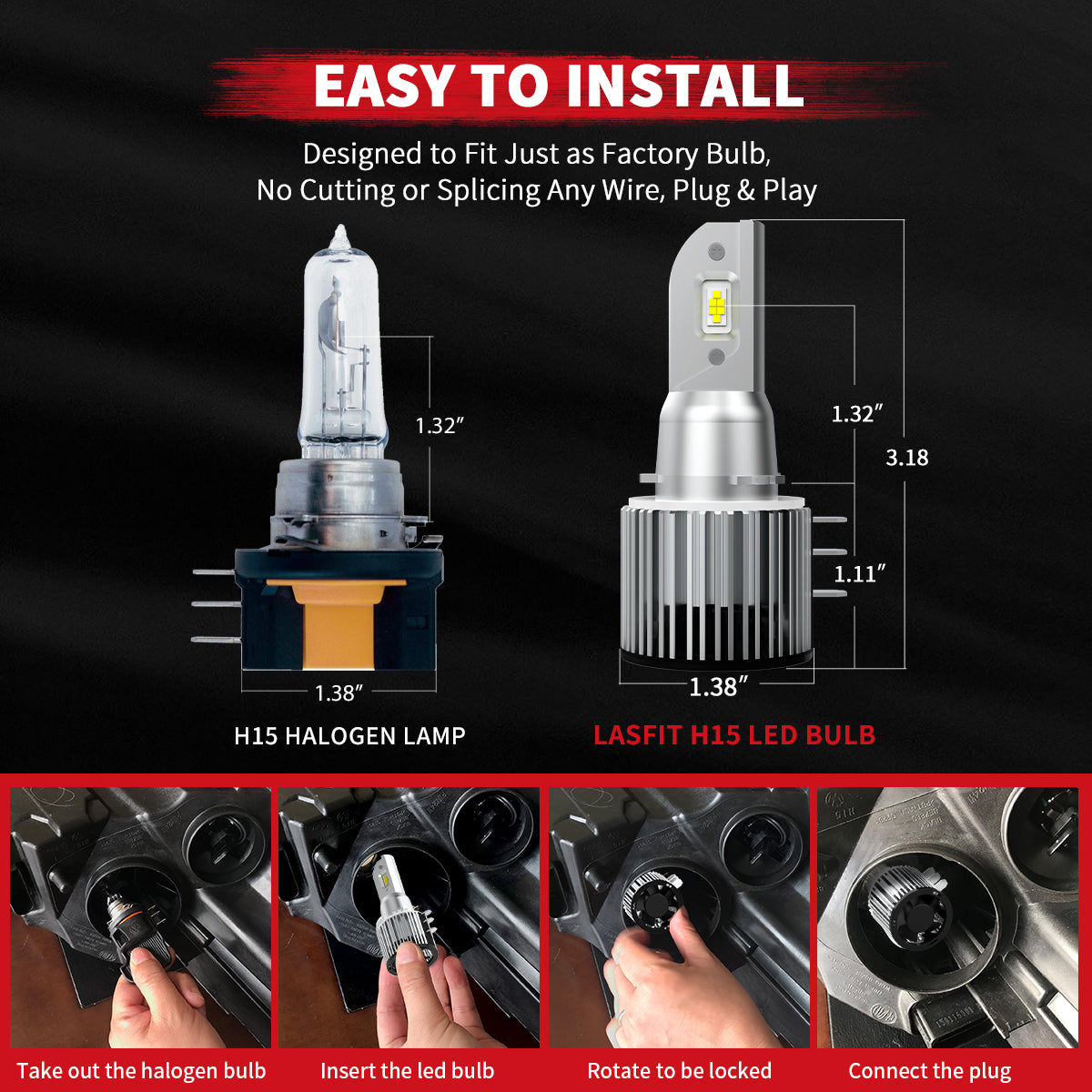 EASY TO INSTALL

Designed to Fit Just as Factory Bulb, No Cutting or Splicing Any Wire, Plug & Play

1.32″

1.38″

H15 HALOGEN LAMP

1.32″

3.18

1.11″

1.38″

LASFIT H15 LED BULB

Take out the halogen bulb

Insert the led bulb

Rotate to be locked

Connect the plug