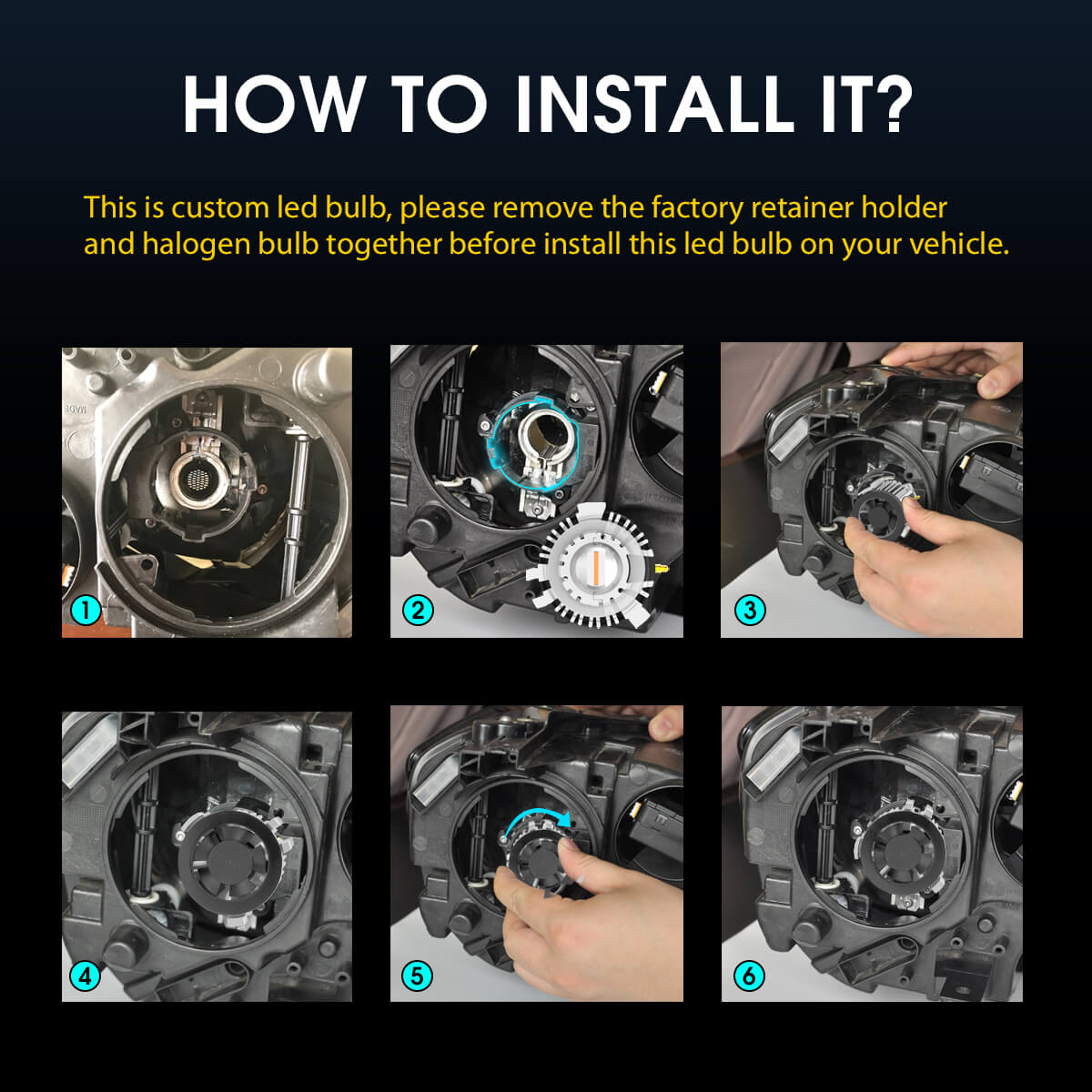 HOW TO INSTALL IT?

This is custom led bulb, please remove the factory retainer holder and halogen bulb together before install this led bulb on your vehicle.

1

2

3

4

5

6