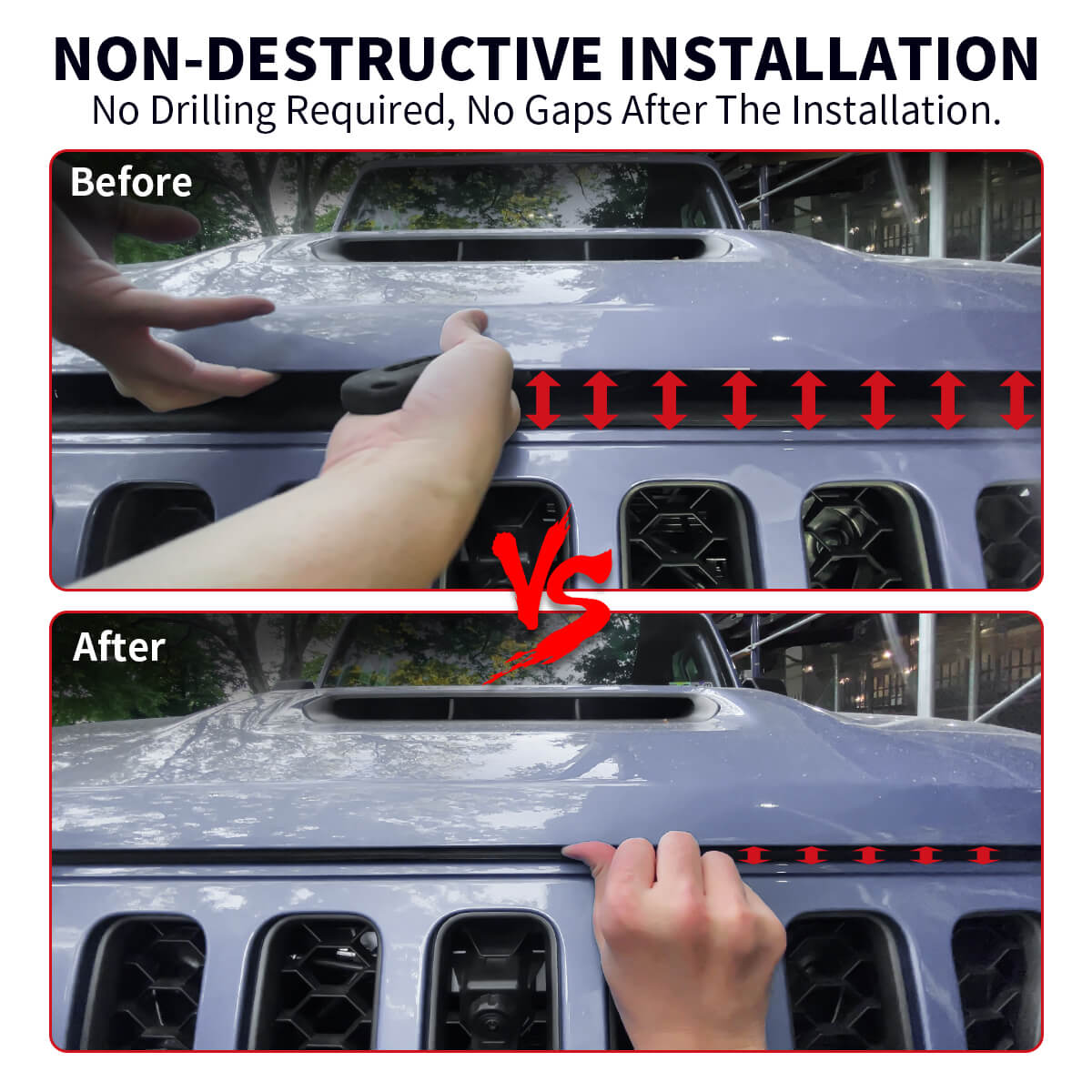 NON-DESTRUCTIVE INSTALLATION
No Drilling Required, No Gaps After The Installation.

Before

VS

After