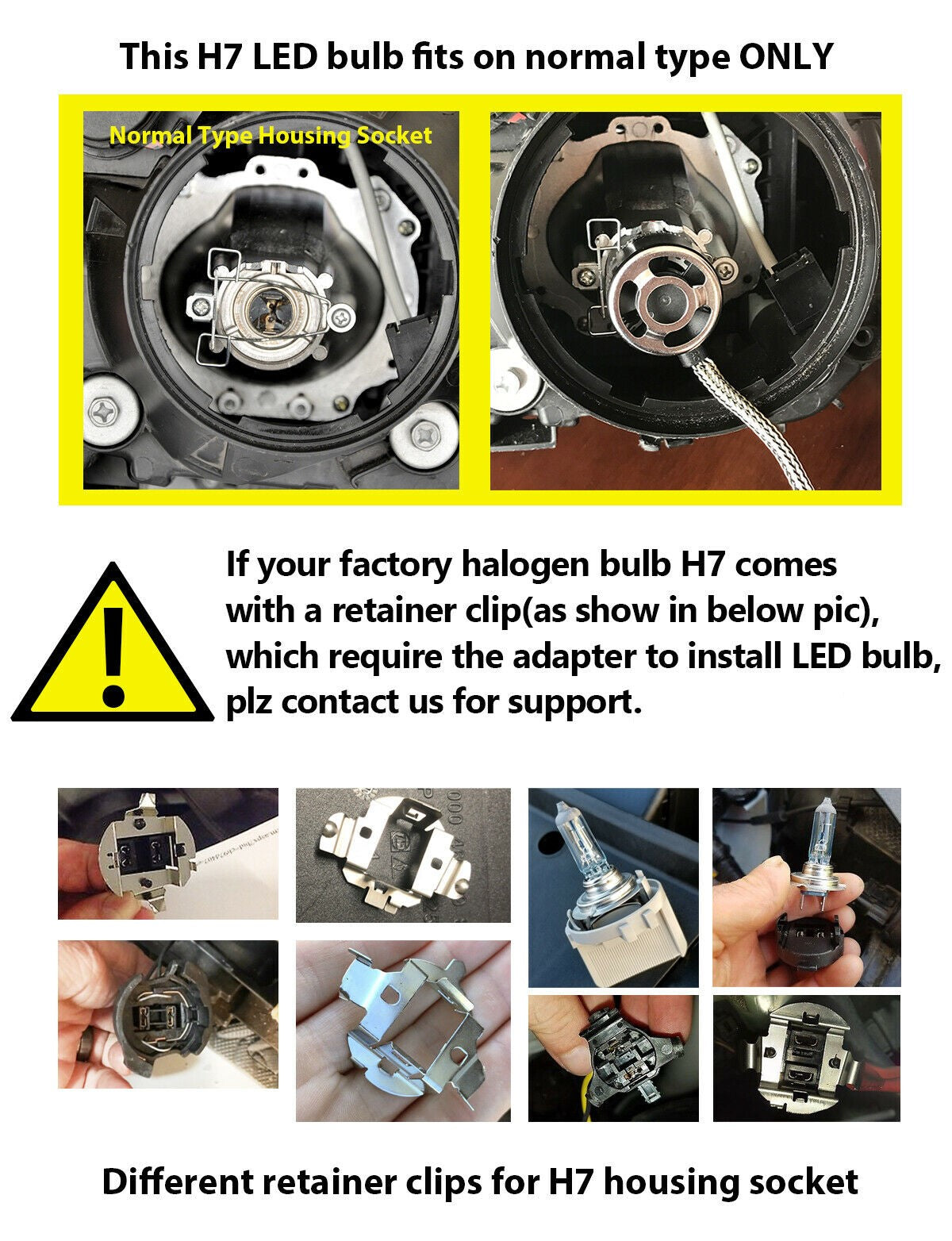 This H7 LED bulb fits on normal type ONLY

Normal Type Housing Socket

If your factory halogen bulb H7 comes with a retainer clip(as show in below pic), which require the adapter to install LED bulb, plz contact us for support.

Different retainer clips for H7 housing socket