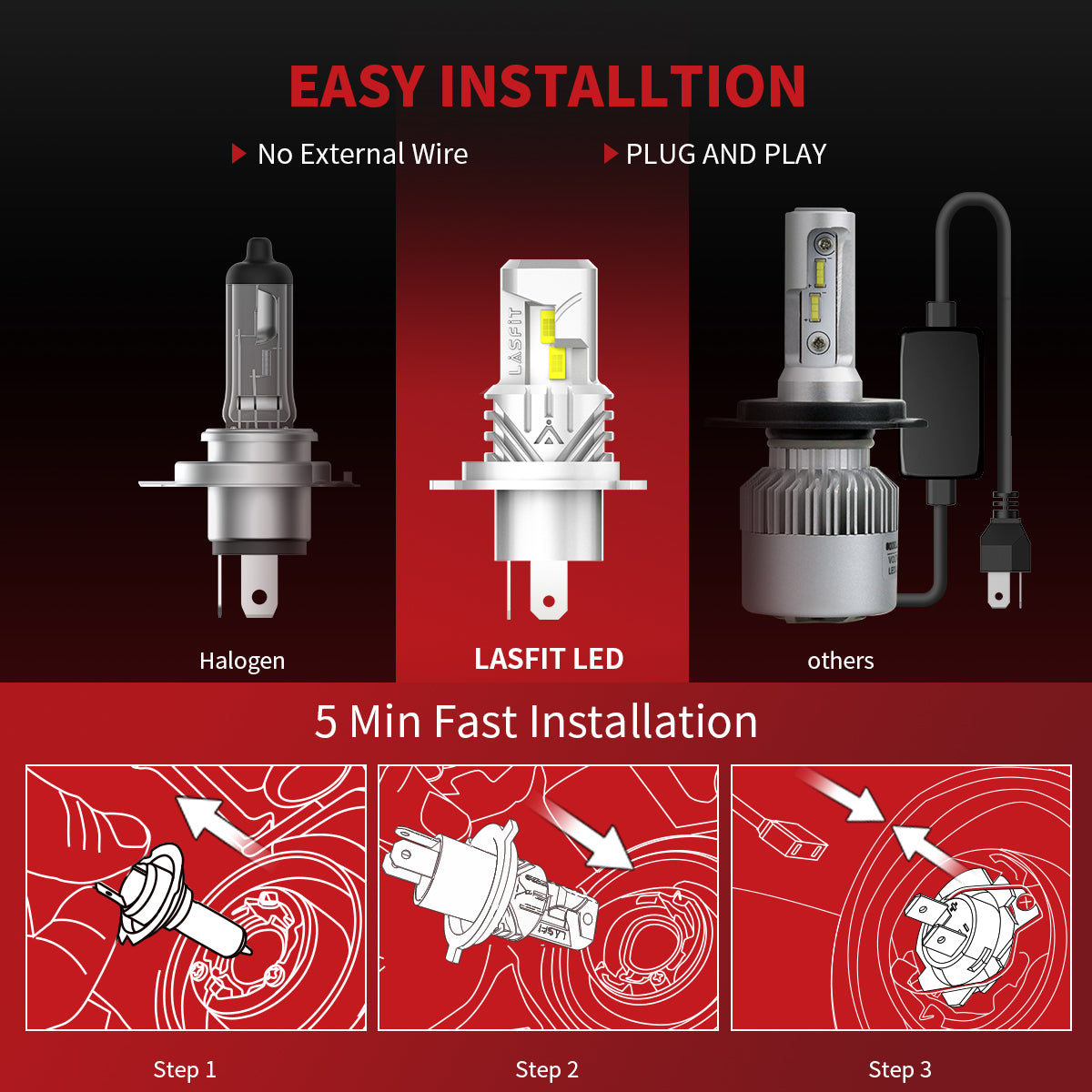 EASY INSTALLTION

No External Wire

PLUG AND PLAY

LASFIT

Halogen

LASFIT LED

others

5 Min Fast Installation

Step 1

Step 2

Step 3