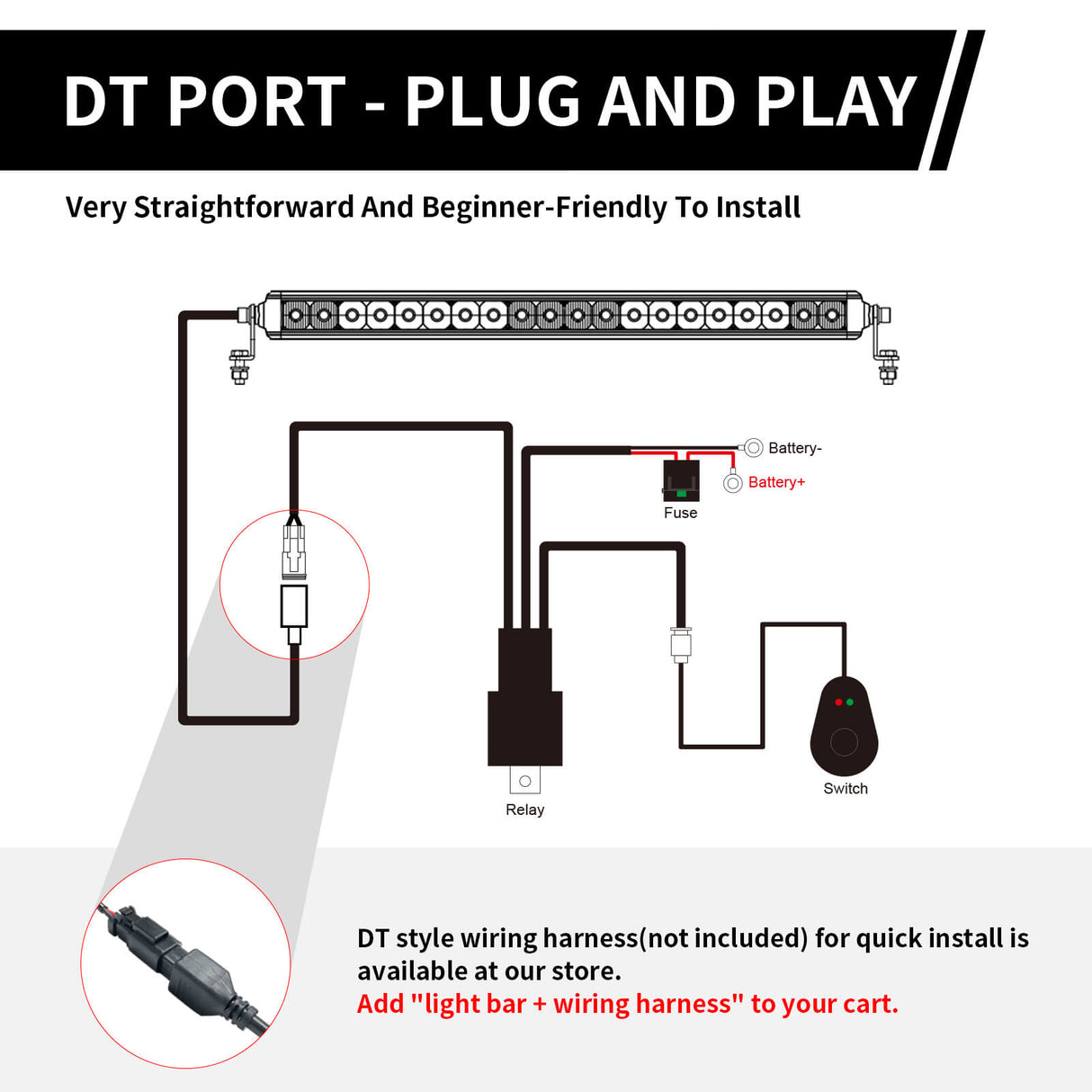 DT PORT - PLUG AND PLAY

Very Straightforward And Beginner-Friendly To Install

Battery-

Battery+

Fuse

Relay

Switch

DT style wiring harness(not included) for quick install is available at our store.
Add "light bar + wiring harness" to your cart.