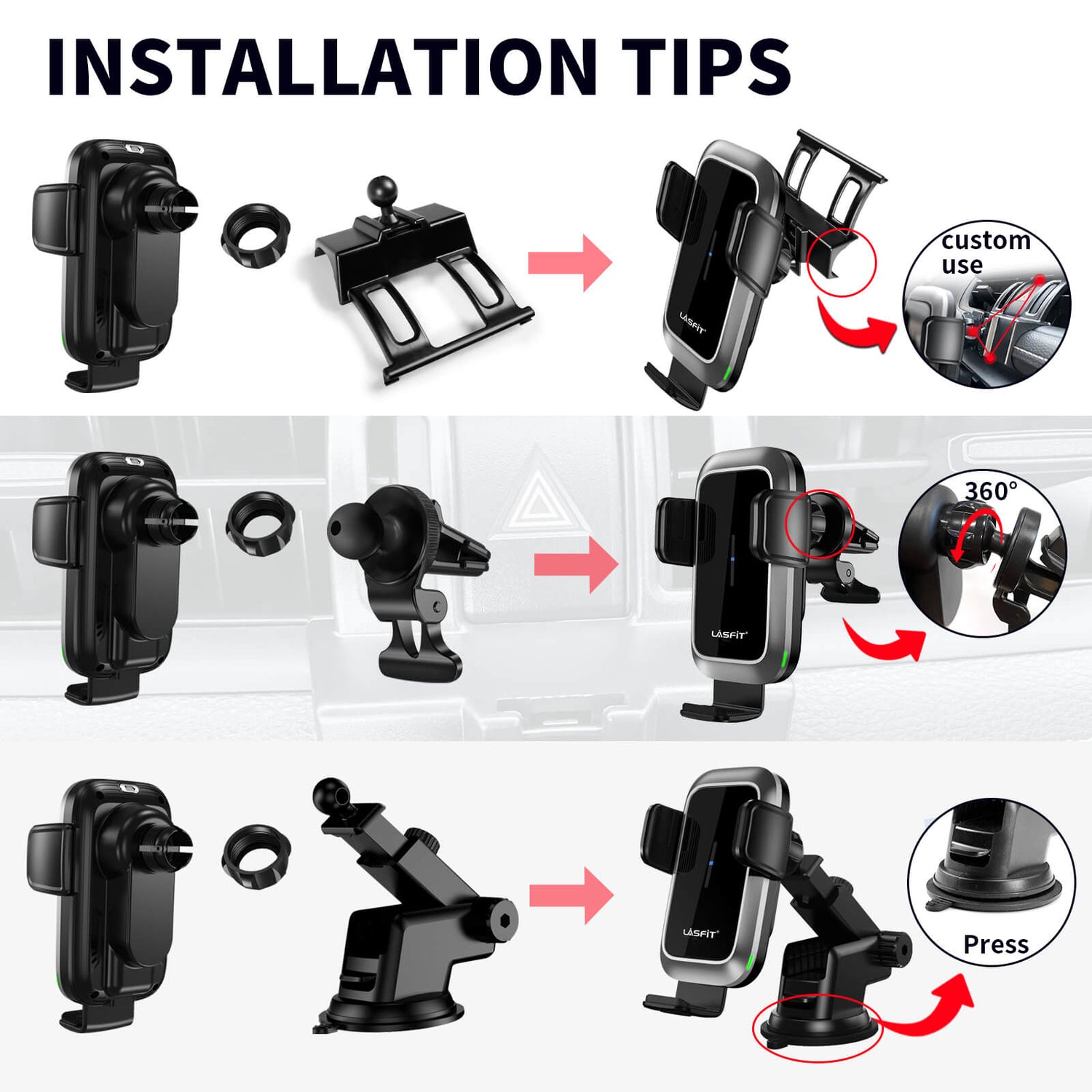 INSTALLATION TIPS

LASFIT

custom use

LASFIT

360°

LASFIT

Press