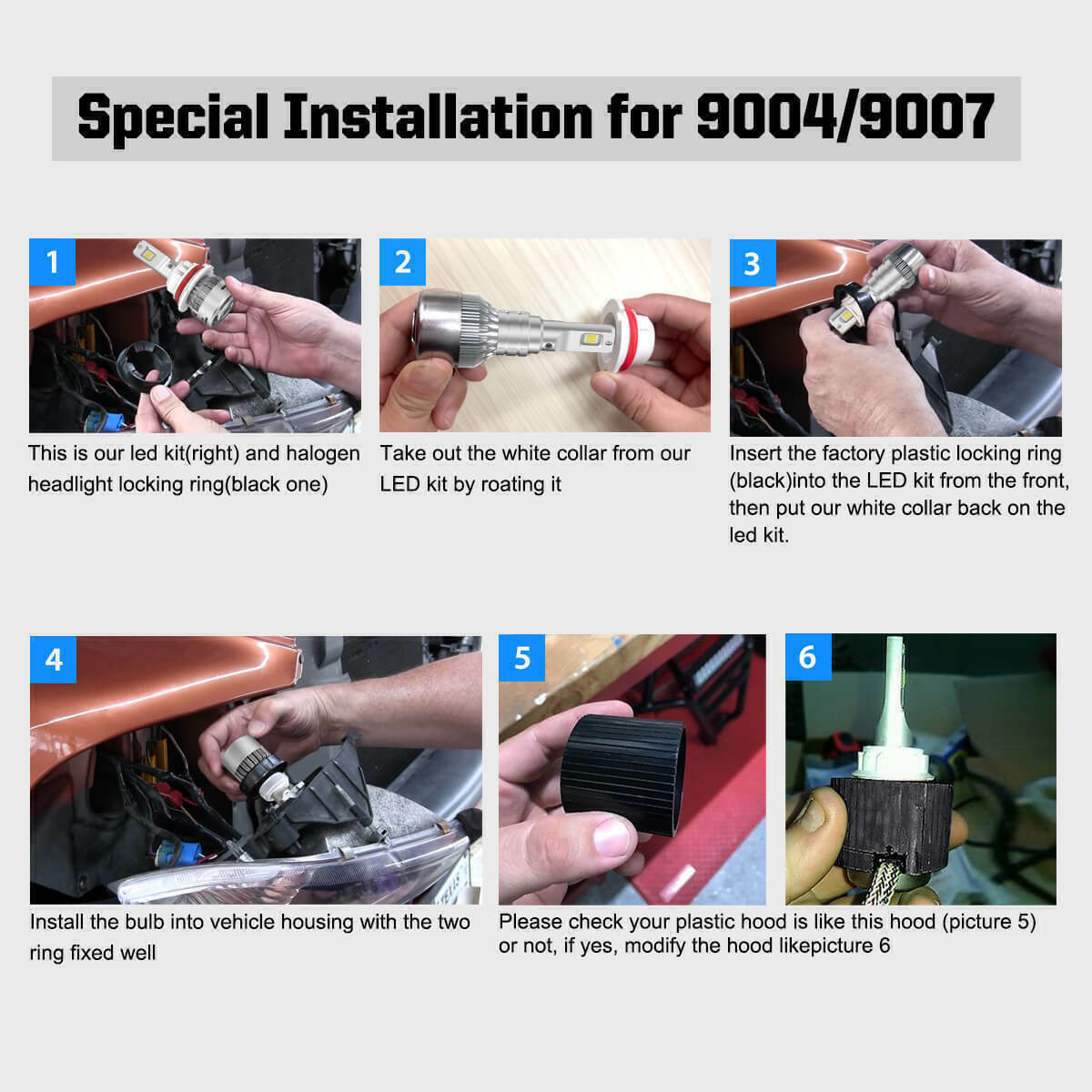 Special Installation for 9004/9007

1

This is our led kit(right) and halogen headlight locking ring(black one)

2

Take out the white collar from our LED kit by roating it

3

Insert the factory plastic locking ring (black)into the LED kit from the front, then put our white collar back on the led kit.

4

Install the bulb into vehicle housing with the two ring fixed well

5

6

Please check your plastic hood is like this hood (picture 5) or not, if yes, modify the hood likepicture 6