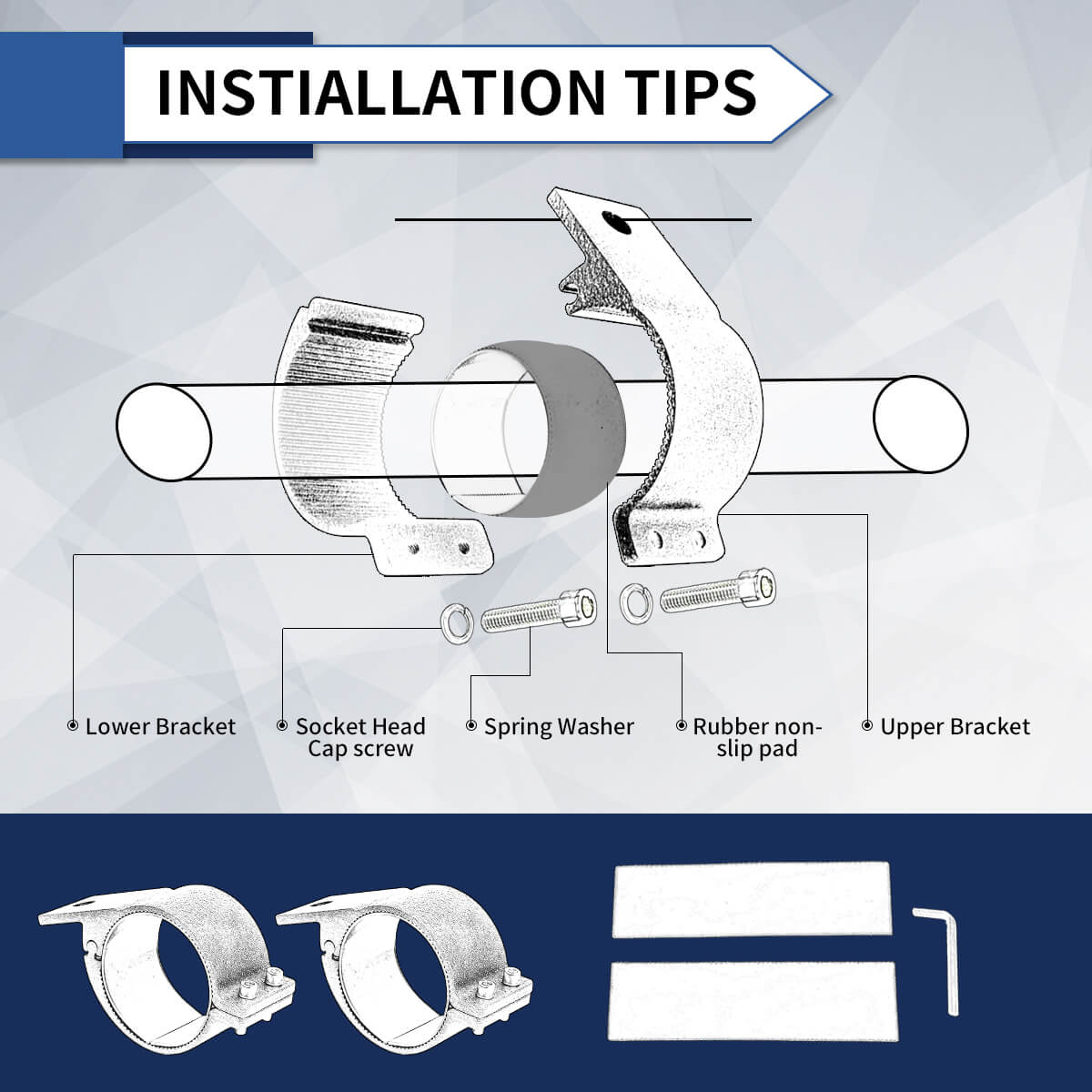 INSTIALLATION TIPS

Lower Bracket

Socket Head Cap screw

Spring Washer

Rubber non-slip pad

Upper Bracket