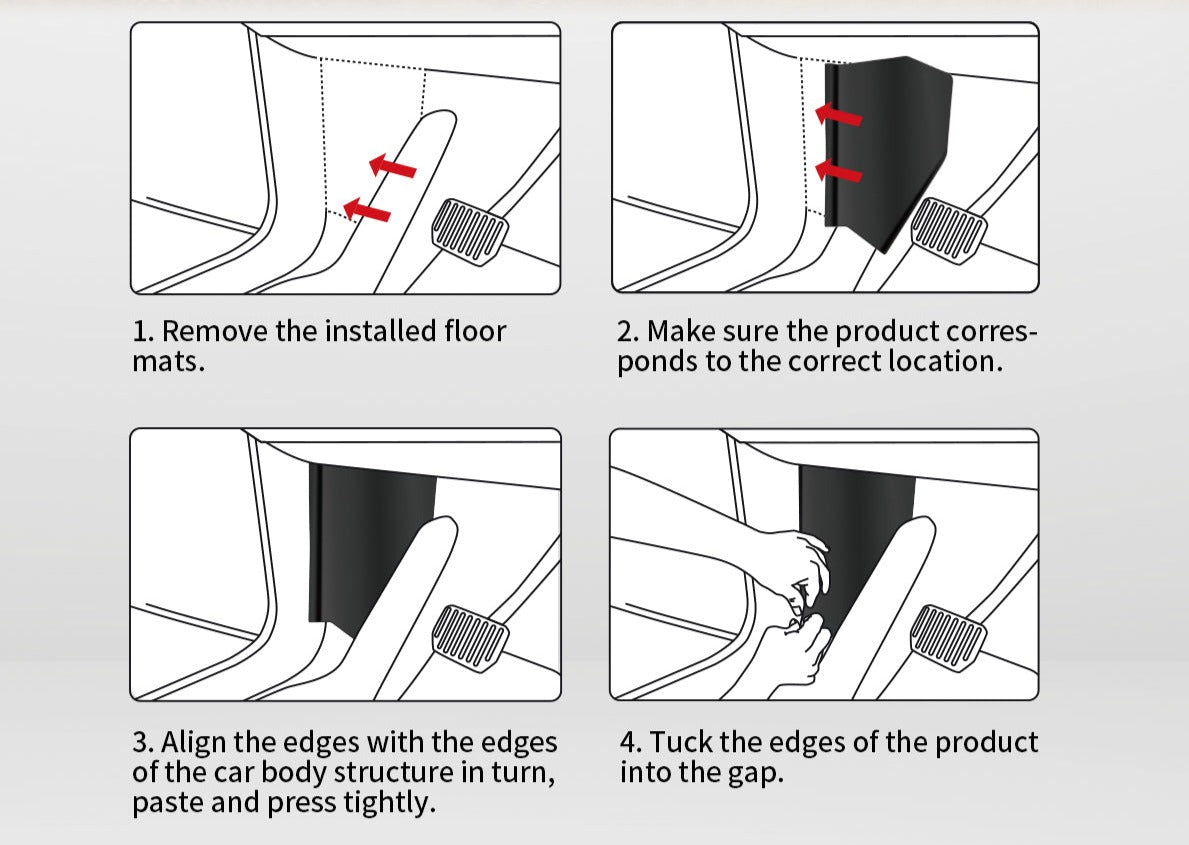 1. Remove the installed floor mats.

2. Make sure the product corresponds to the correct location.

3. Align the edges with the edges of the car body structure in turn, paste and press tightly.

4. Tuck the edges of the product into the gap.