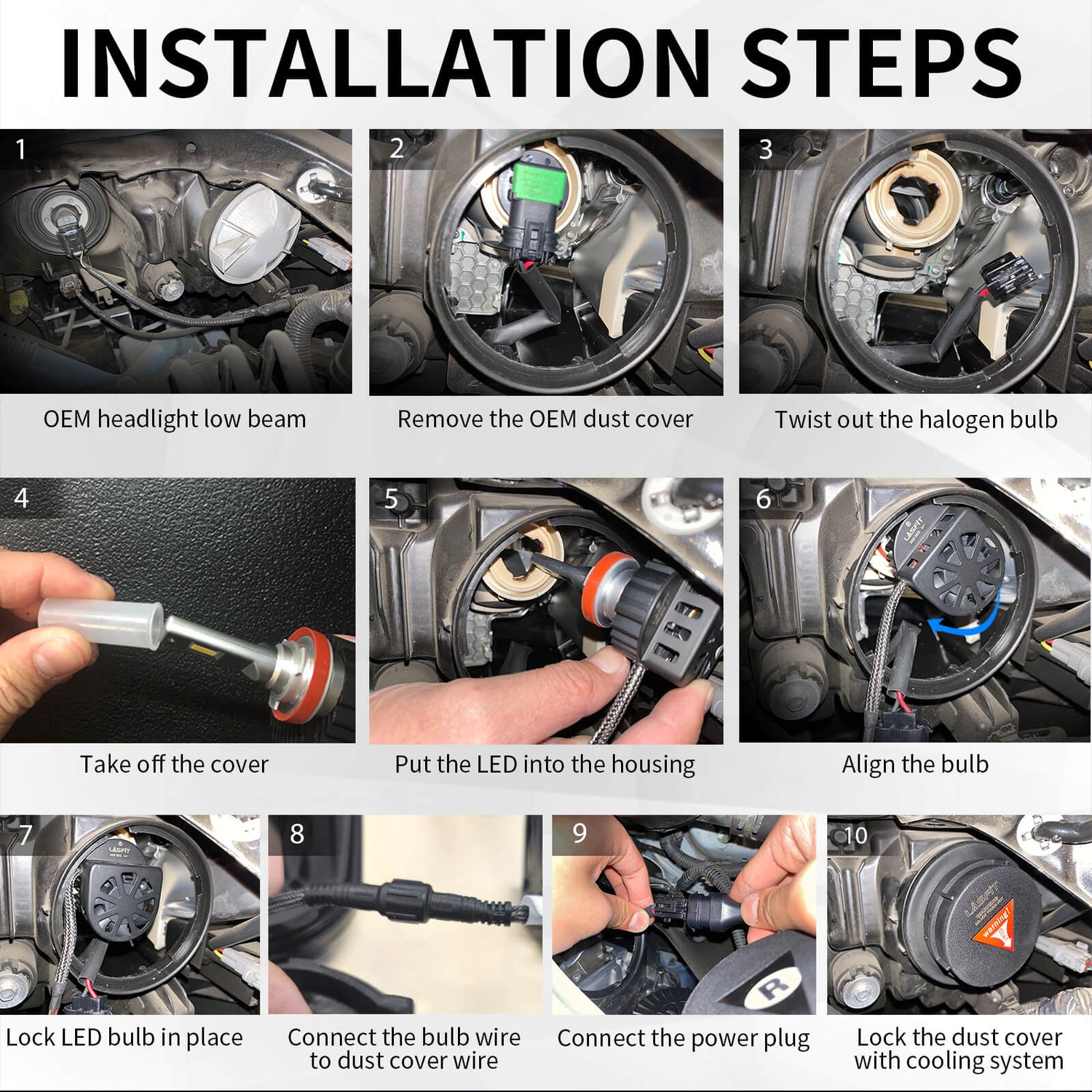 INSTALLATION STEPS

1
OEM headlight low beam

2
Remove the OEM dust cover

3
Twist out the halogen bulb

4
Take off the cover

5
Put the LED into the housing

6
LASFIT
Align the bulb

7
LASFIT
Lock LED bulb in place

8
Connect the bulb wire to dust cover wire

9
R
Connect the power plug

10
LASFIT
warning!
Lock the dust cover with cooling system