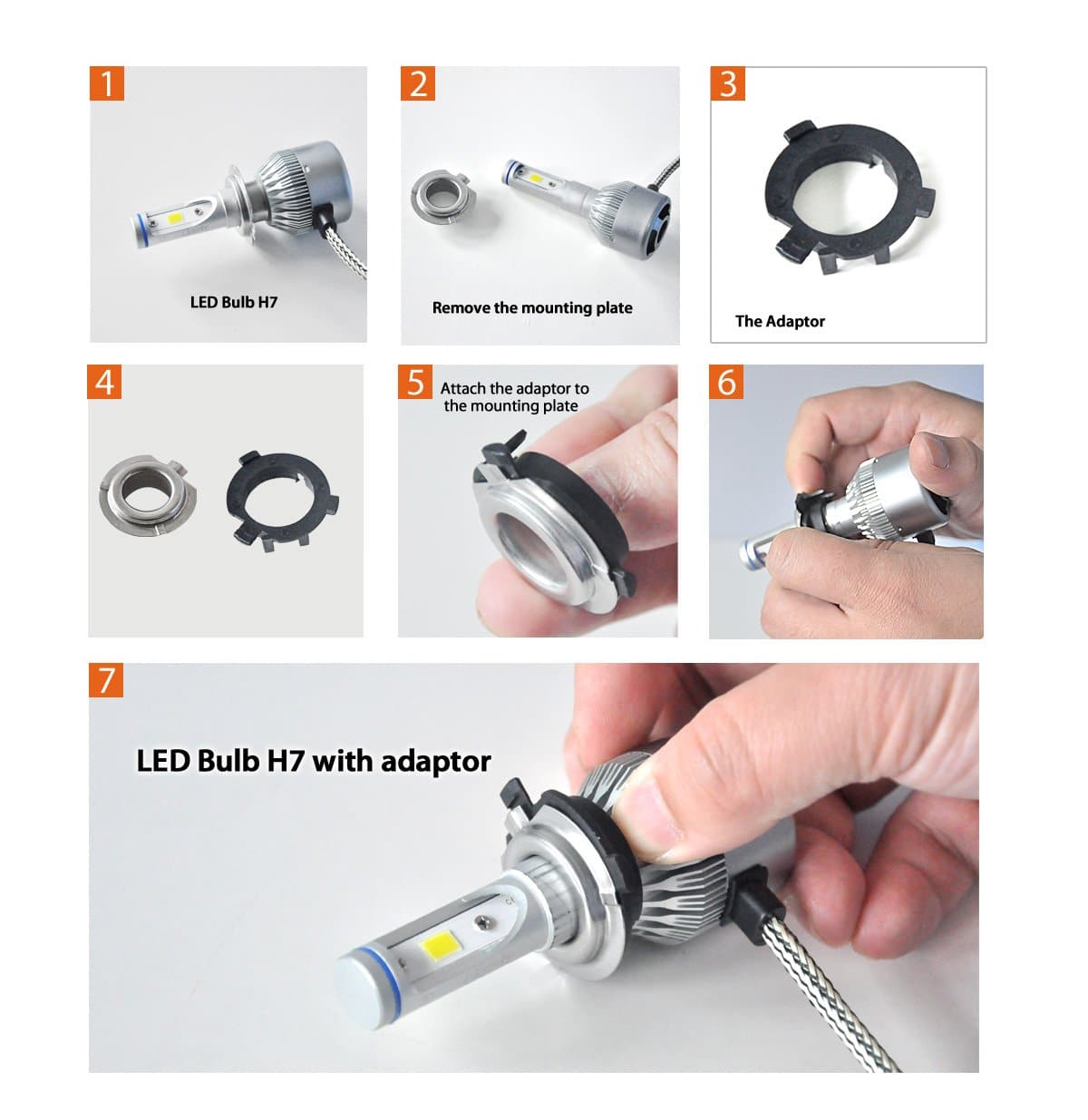 1

LED Bulb H7

2

Remove the mounting plate

3

The Adaptor

4

5

Attach the adaptor to the mounting plate

6

7

LED Bulb H7 with adaptor