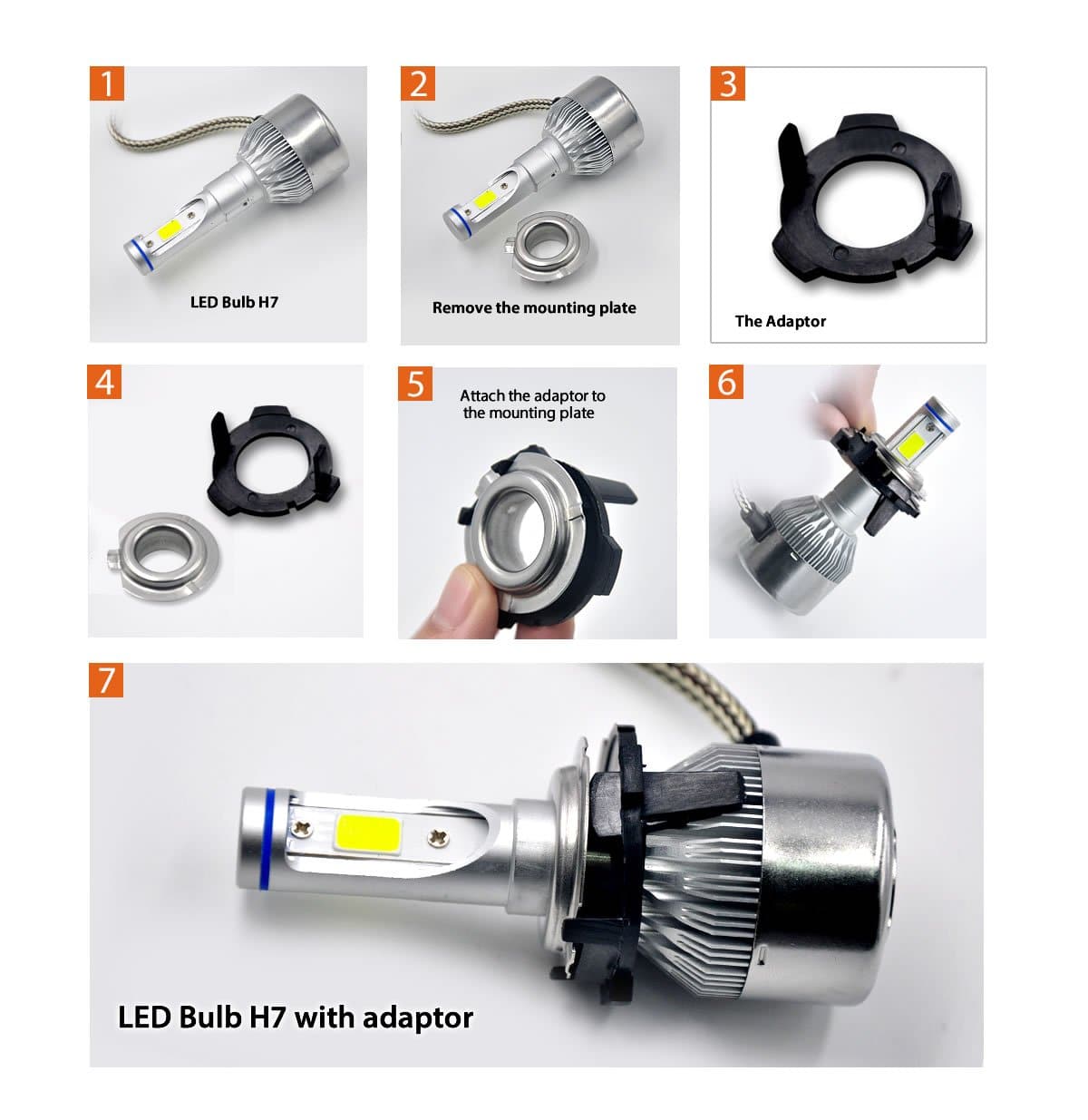 1
LED Bulb H7

2
Remove the mounting plate

3
The Adaptor

4

5
Attach the adaptor to the mounting plate

6

7
LED Bulb H7 with adaptor