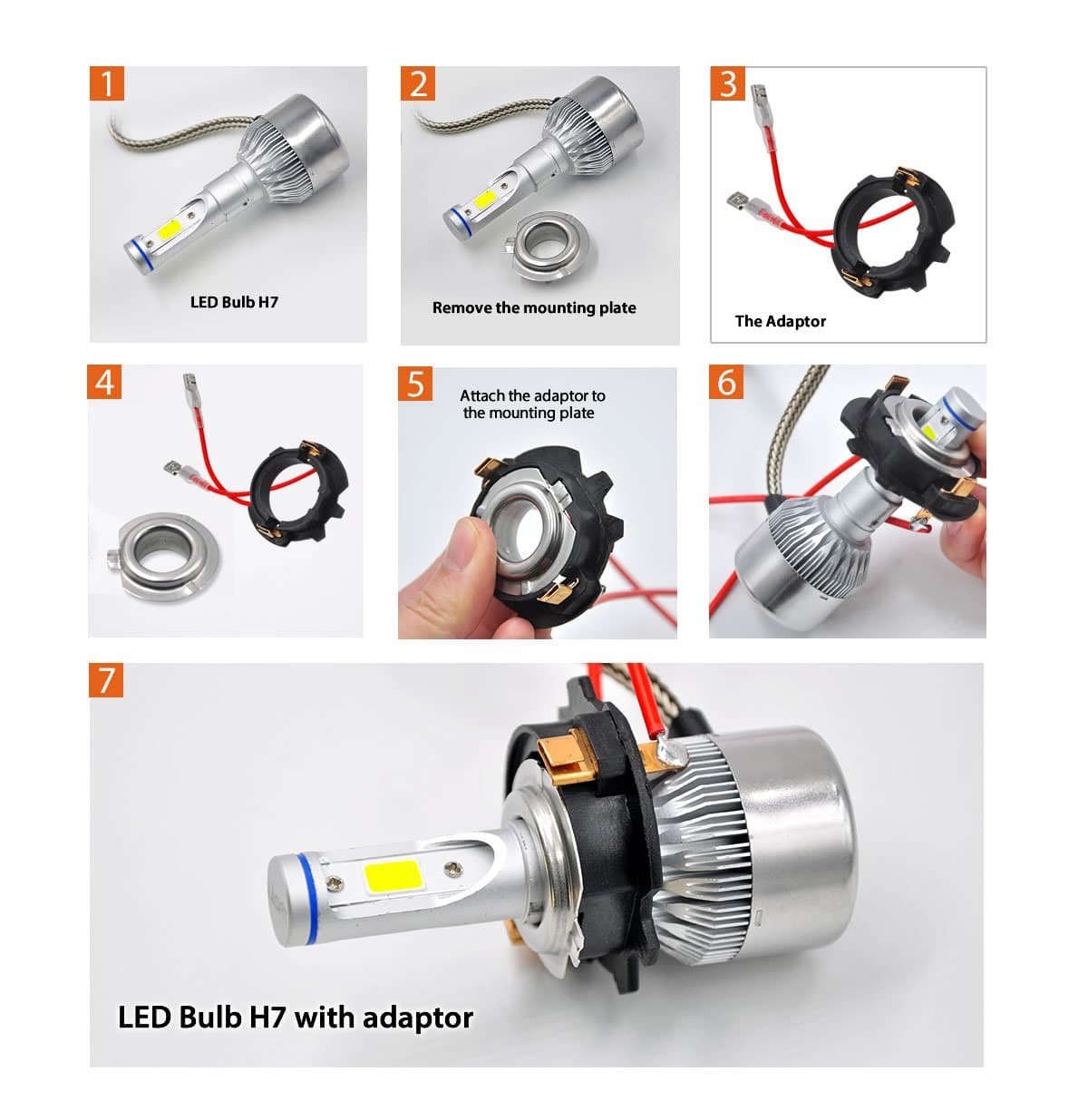 1
LED Bulb H7

2
Remove the mounting plate

3
The Adaptor

4

5
Attach the adaptor to the mounting plate

6

7
LED Bulb H7 with adaptor