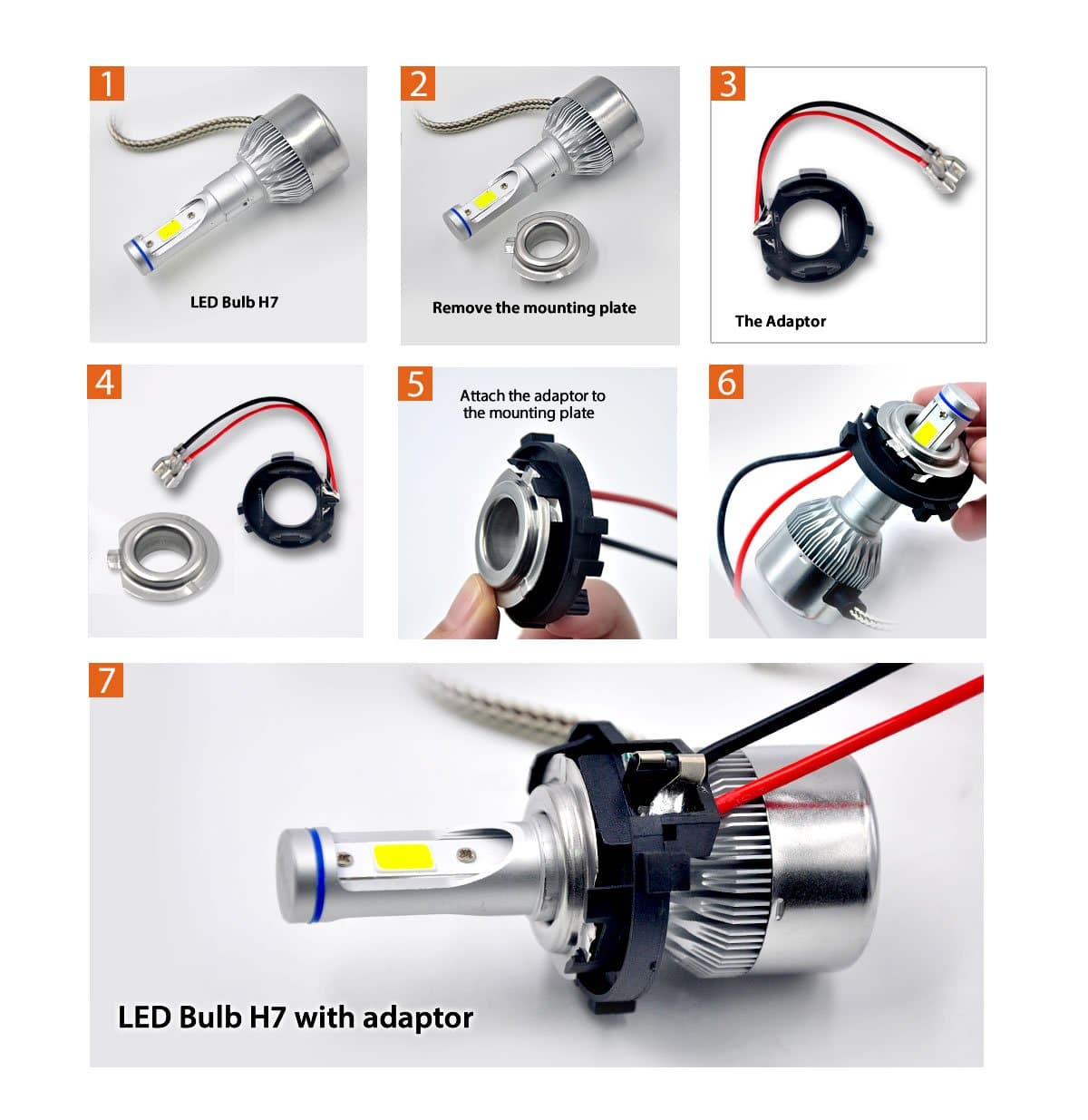 1

LED Bulb H7

2

Remove the mounting plate

3

The Adaptor

4

5

Attach the adaptor to the mounting plate

6

7

LED Bulb H7 with adaptor