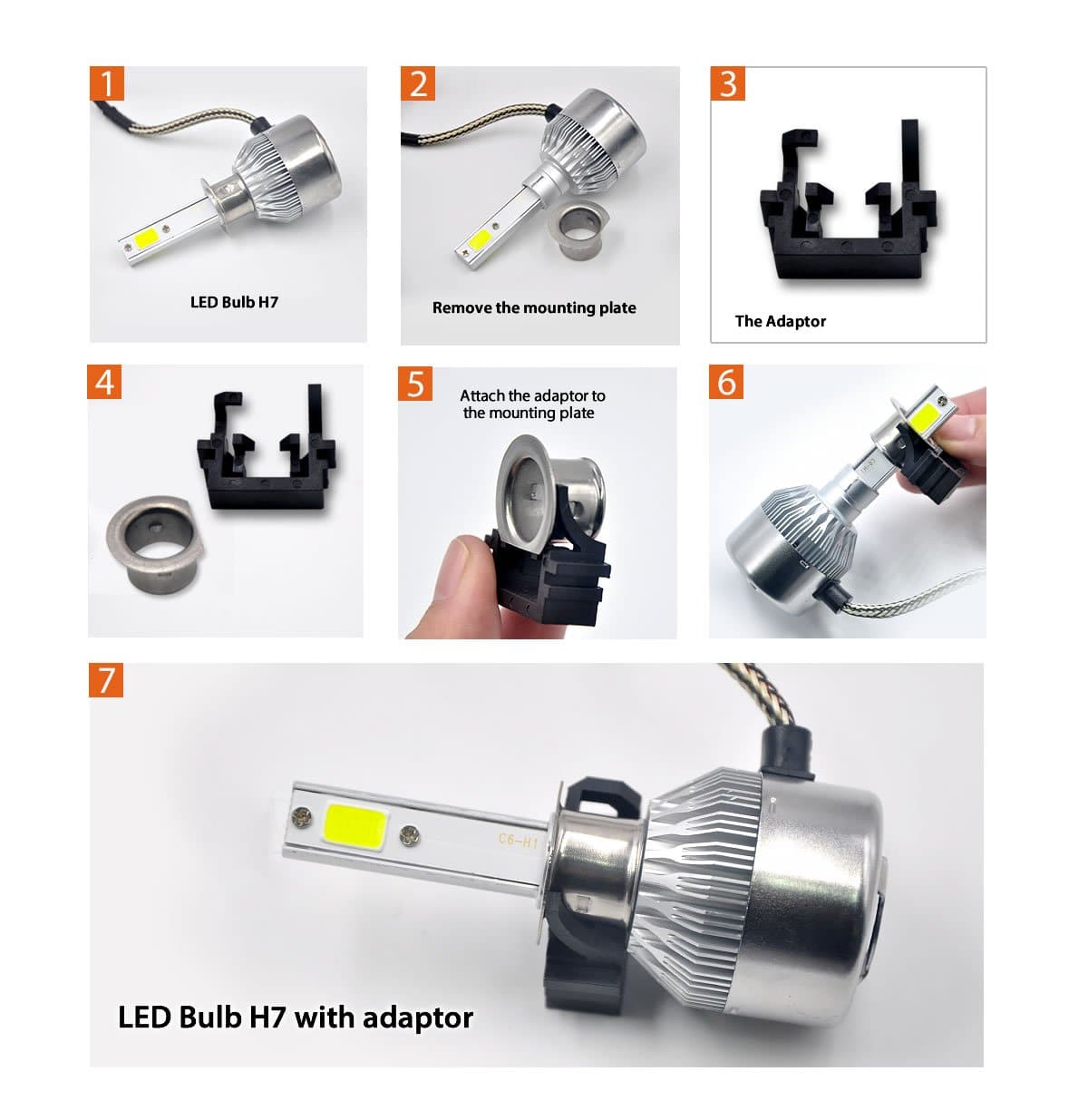 1

LED Bulb H7

2

Remove the mounting plate

3

The Adaptor

4

5

Attach the adaptor to the mounting plate

6

7

C6-H1

LED Bulb H7 with adaptor