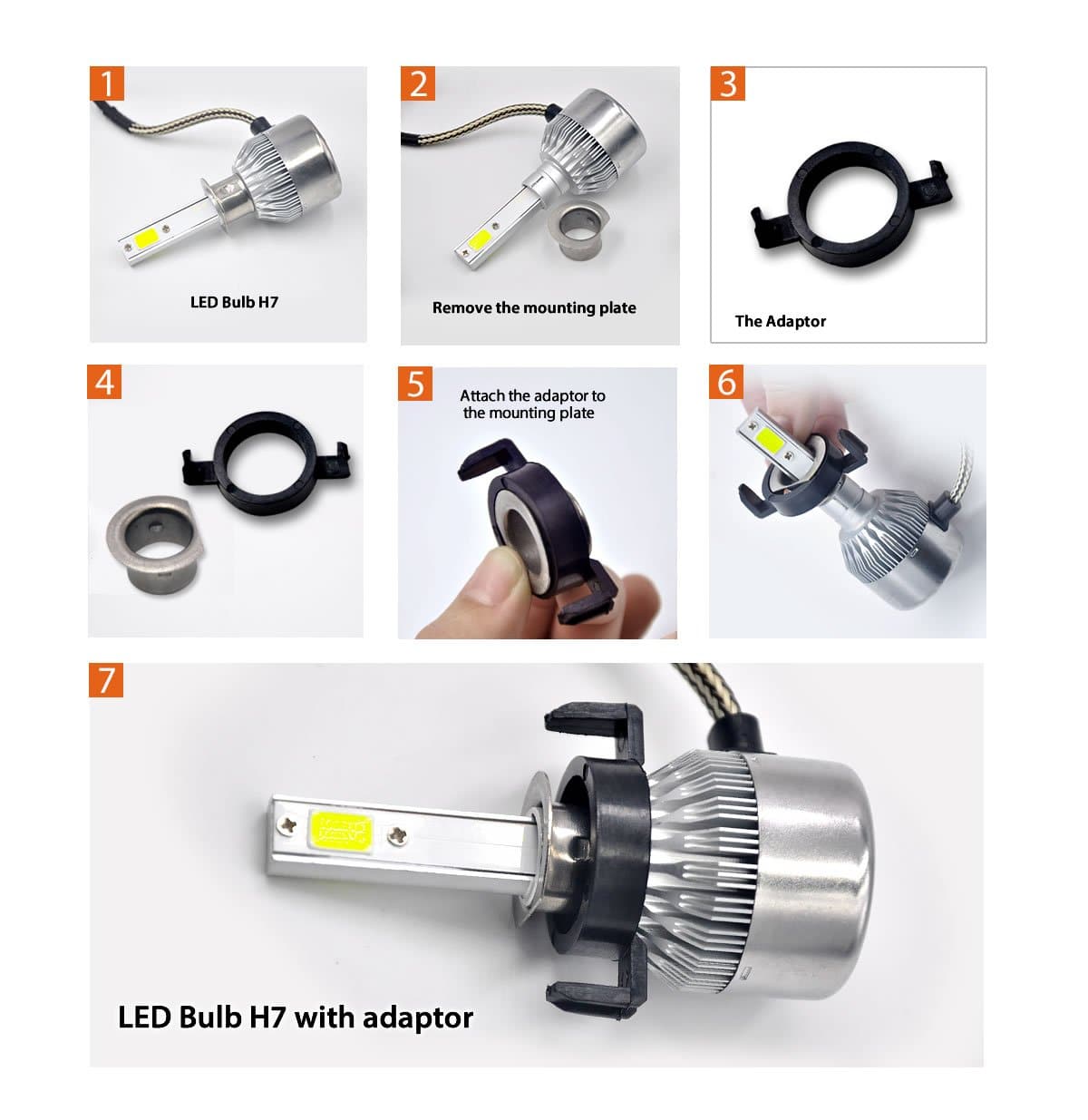 1
LED Bulb H7

2
Remove the mounting plate

3
The Adaptor

4

5
Attach the adaptor to the mounting plate

6

7
LED Bulb H7 with adaptor