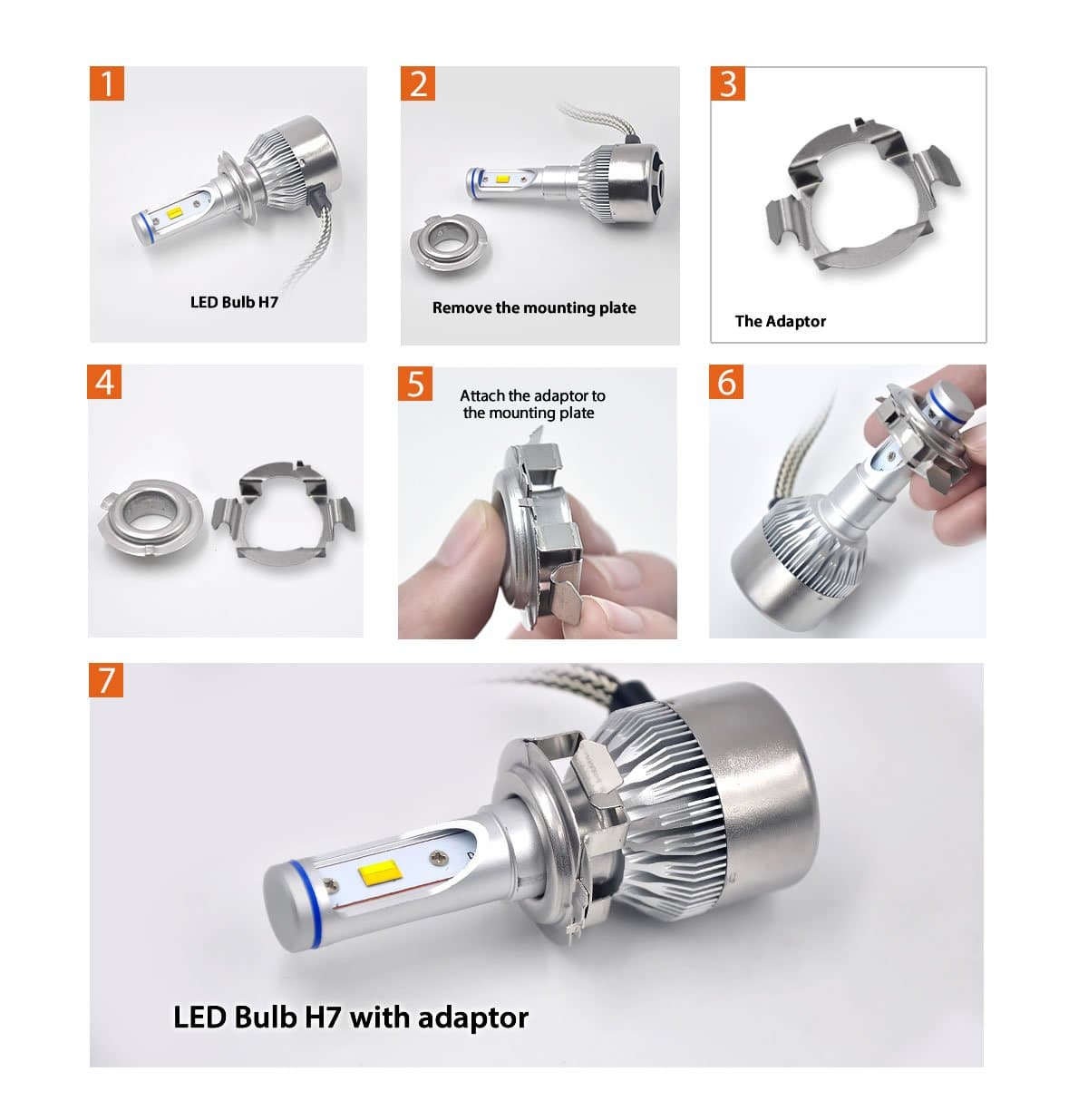 1

LED Bulb H7

2

Remove the mounting plate

3

The Adaptor

4

5

Attach the adaptor to the mounting plate

6

7

LED Bulb H7 with adaptor