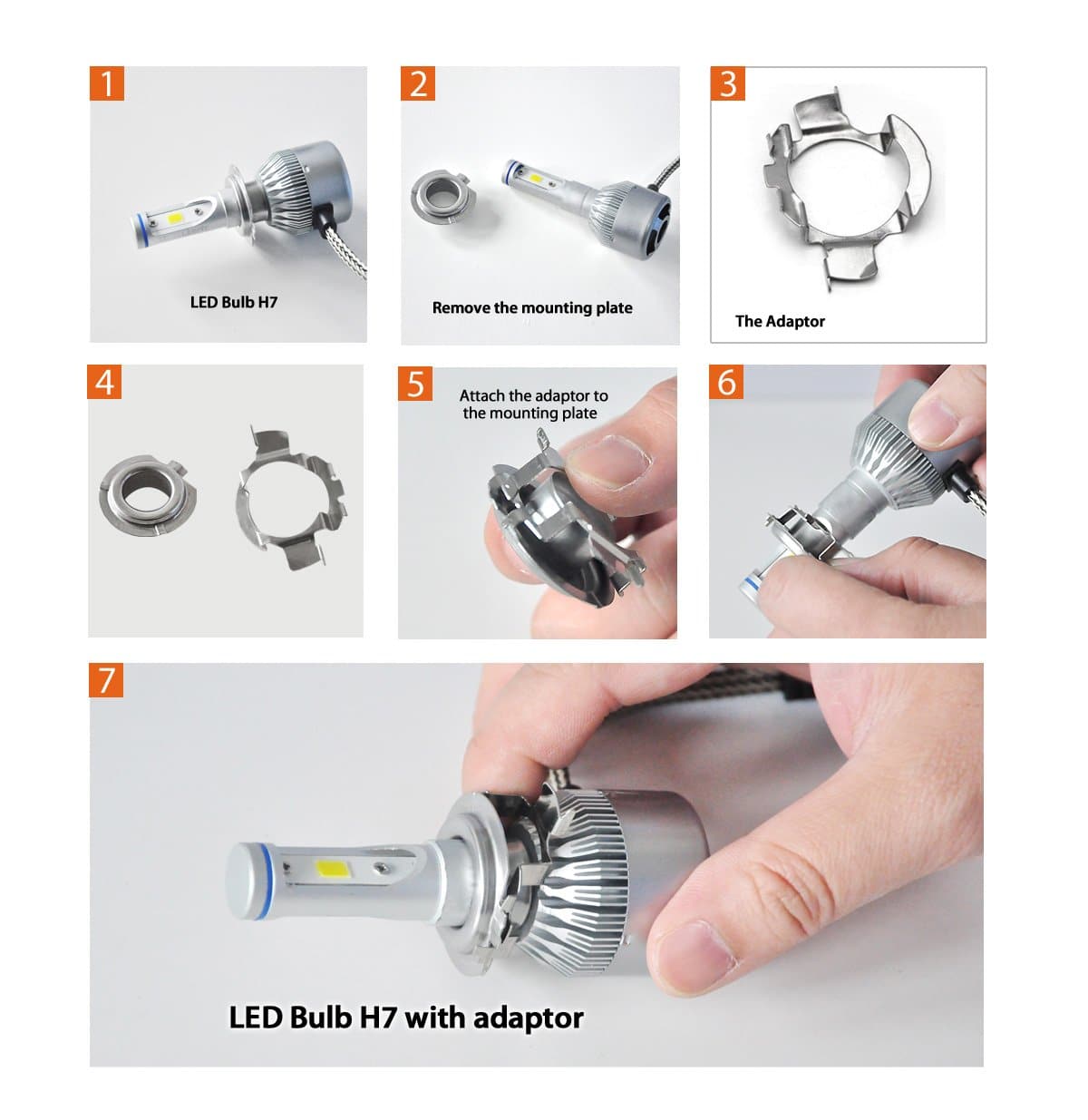 1

LED Bulb H7

2

Remove the mounting plate

3

The Adaptor

4

5

Attach the adaptor to the mounting plate

6

7

LED Bulb H7 with adaptor