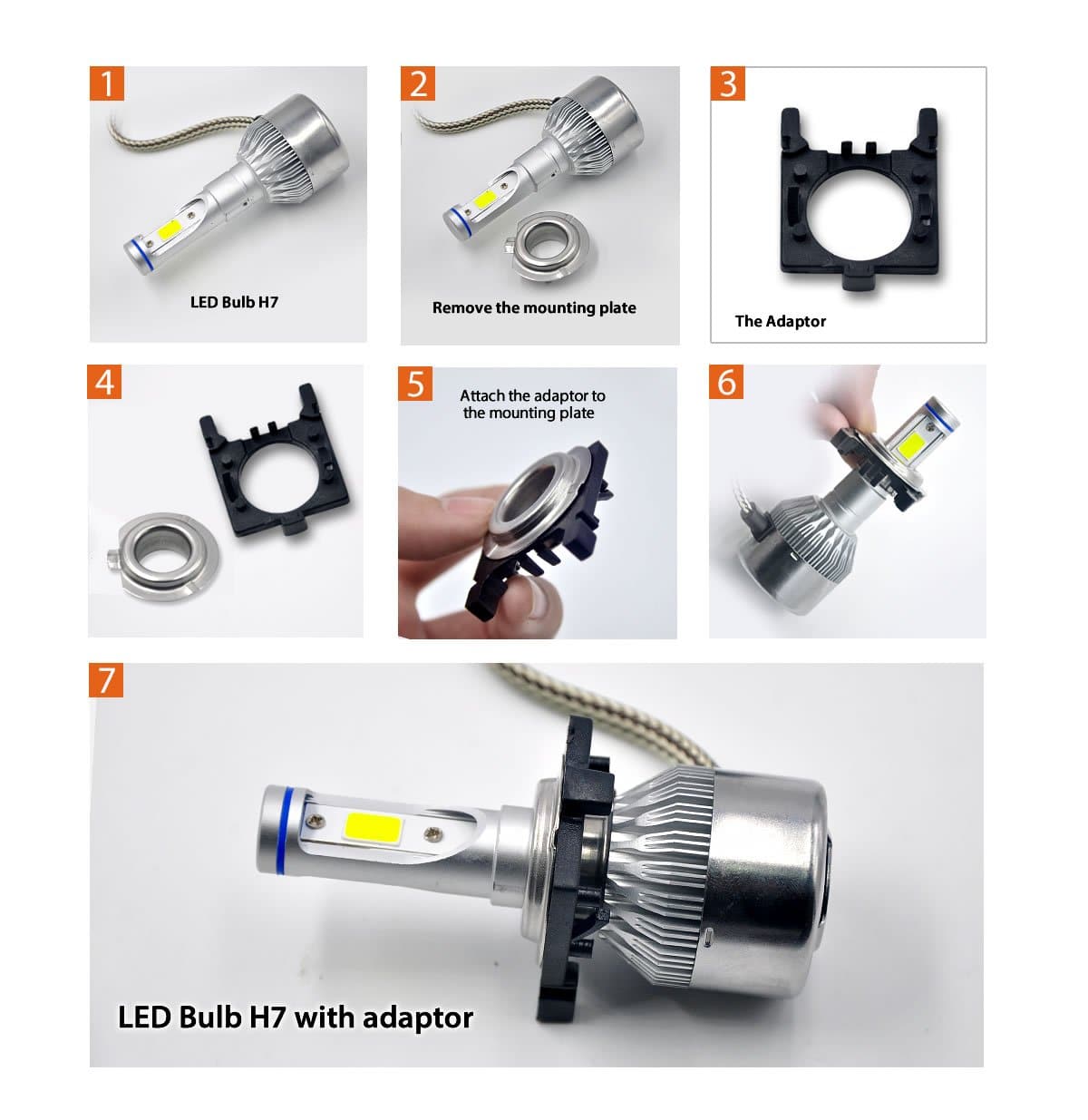 1

LED Bulb H7

2

Remove the mounting plate

3

The Adaptor

4

5

Attach the adaptor to the mounting plate

6

7

LED Bulb H7 with adaptor