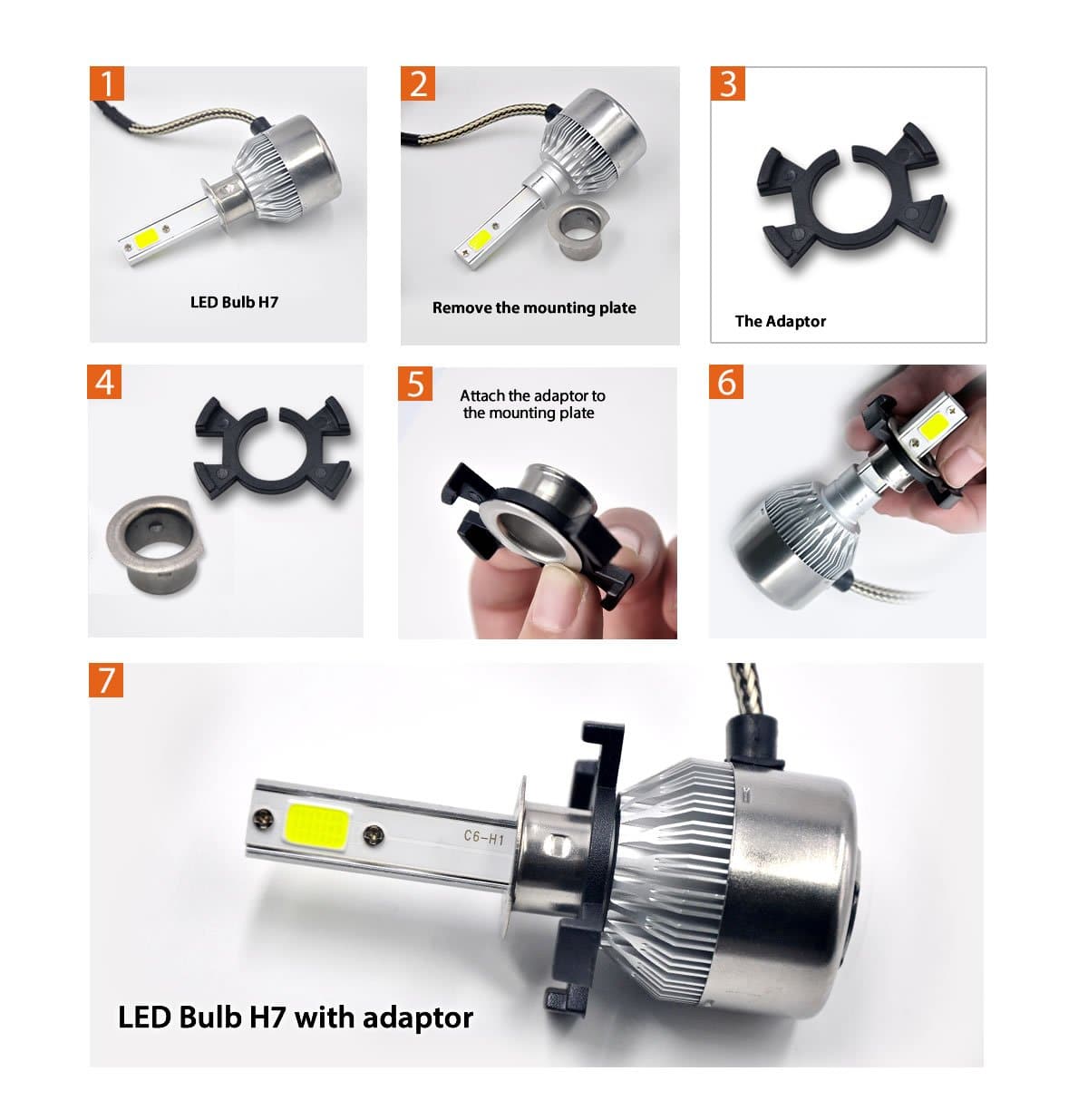 1
LED Bulb H7

2
Remove the mounting plate

3
The Adaptor

4

5
Attach the adaptor to the mounting plate

6

7
C6-H1
LED Bulb H7 with adaptor