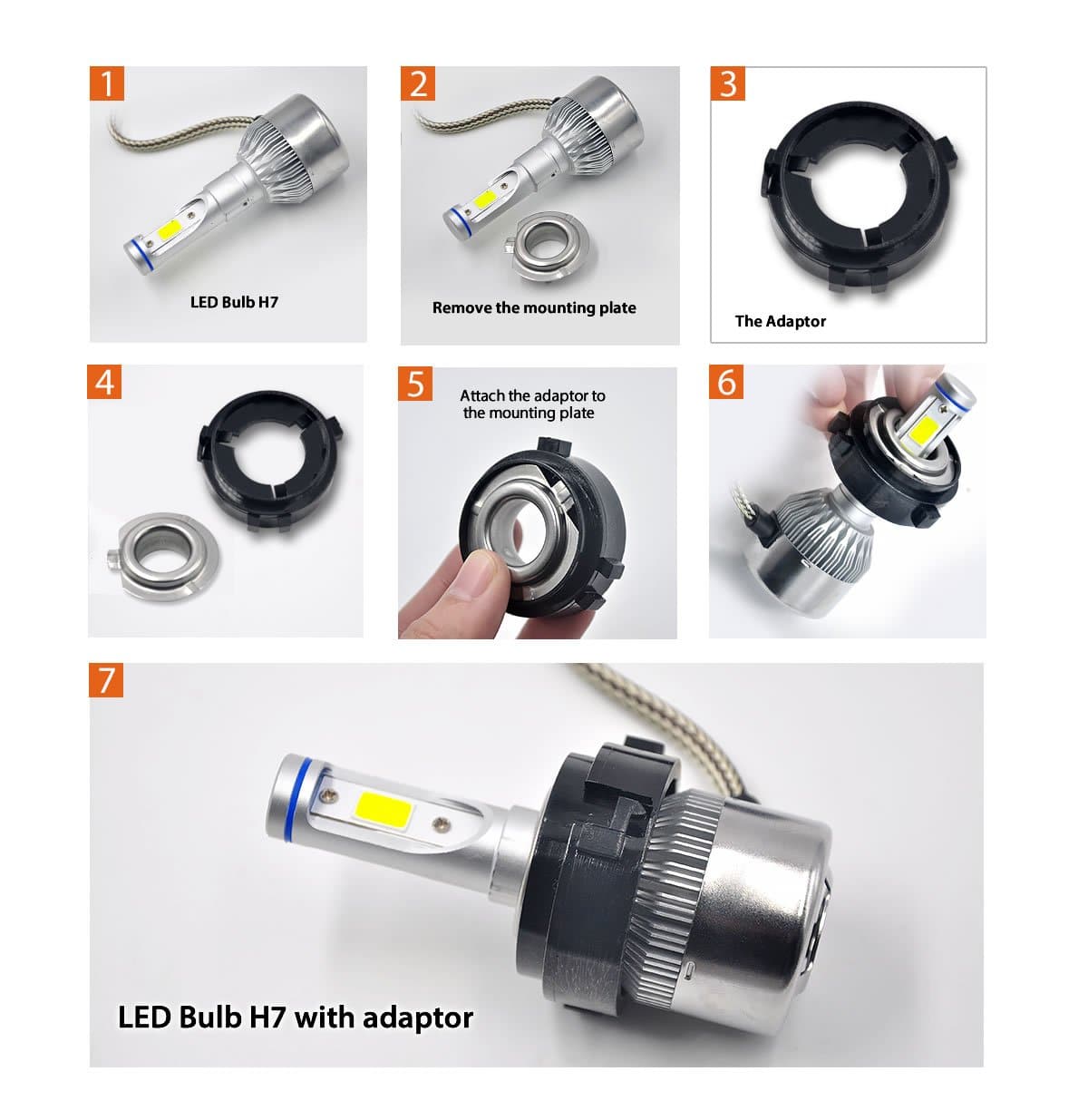 1

LED Bulb H7

2

Remove the mounting plate

3

The Adaptor

4

5

Attach the adaptor to the mounting plate

6

7

LED Bulb H7 with adaptor