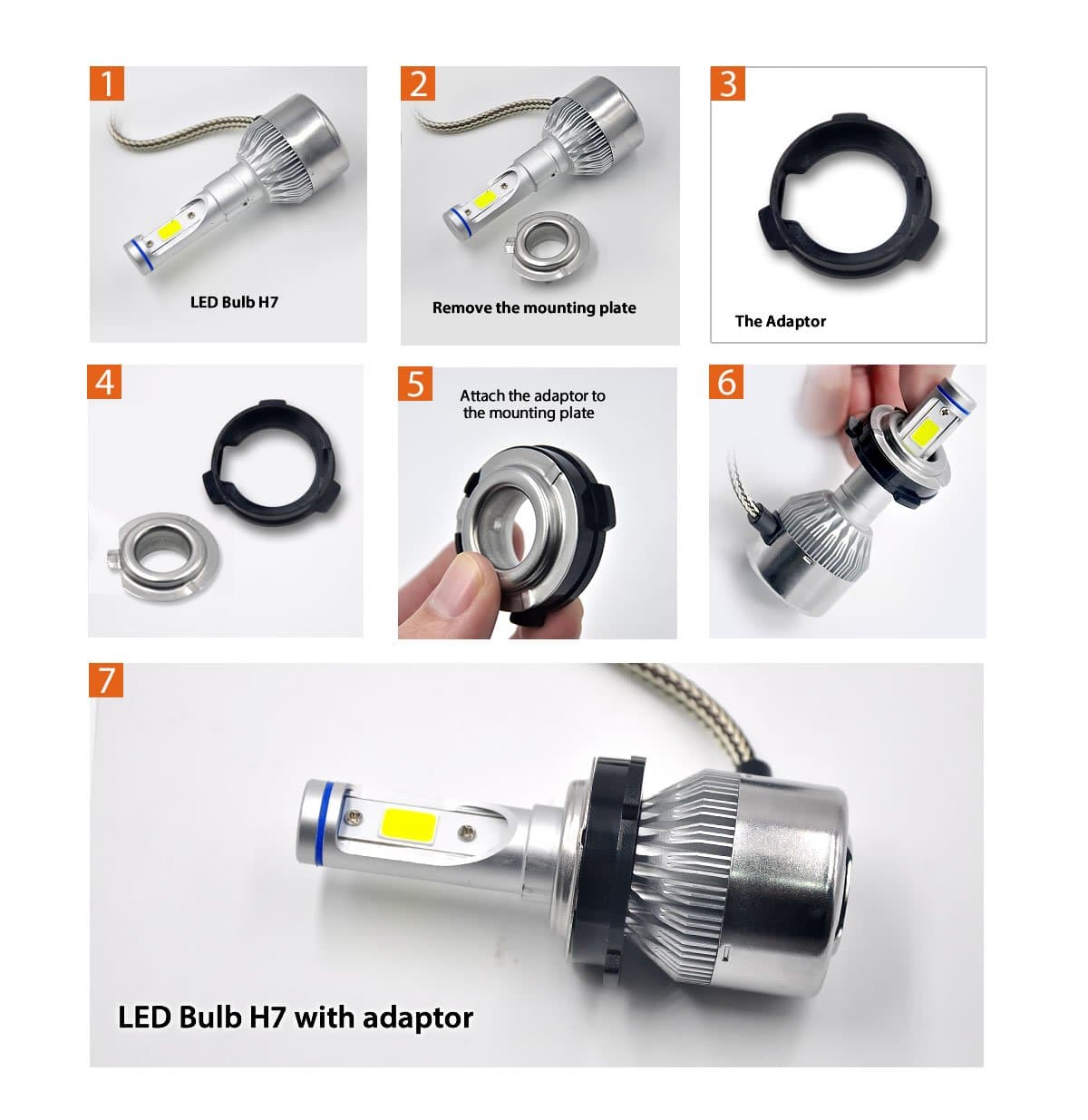 1

LED Bulb H7

2

Remove the mounting plate

3

The Adaptor

4

5

Attach the adaptor to the mounting plate

6

7

LED Bulb H7 with adaptor