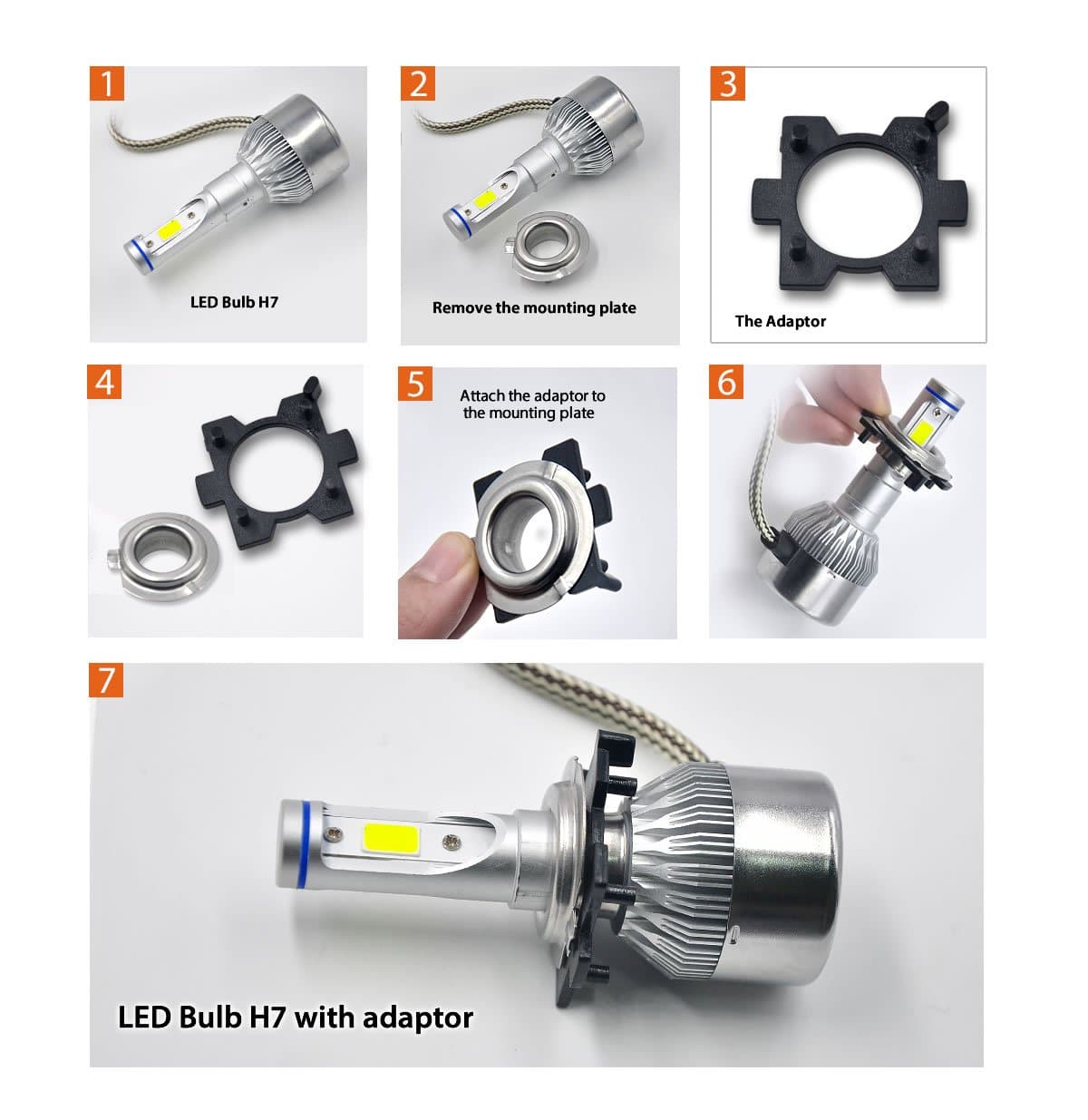 1

LED Bulb H7

2

Remove the mounting plate

3

The Adaptor

4

5

Attach the adaptor to the mounting plate

6

7

LED Bulb H7 with adaptor