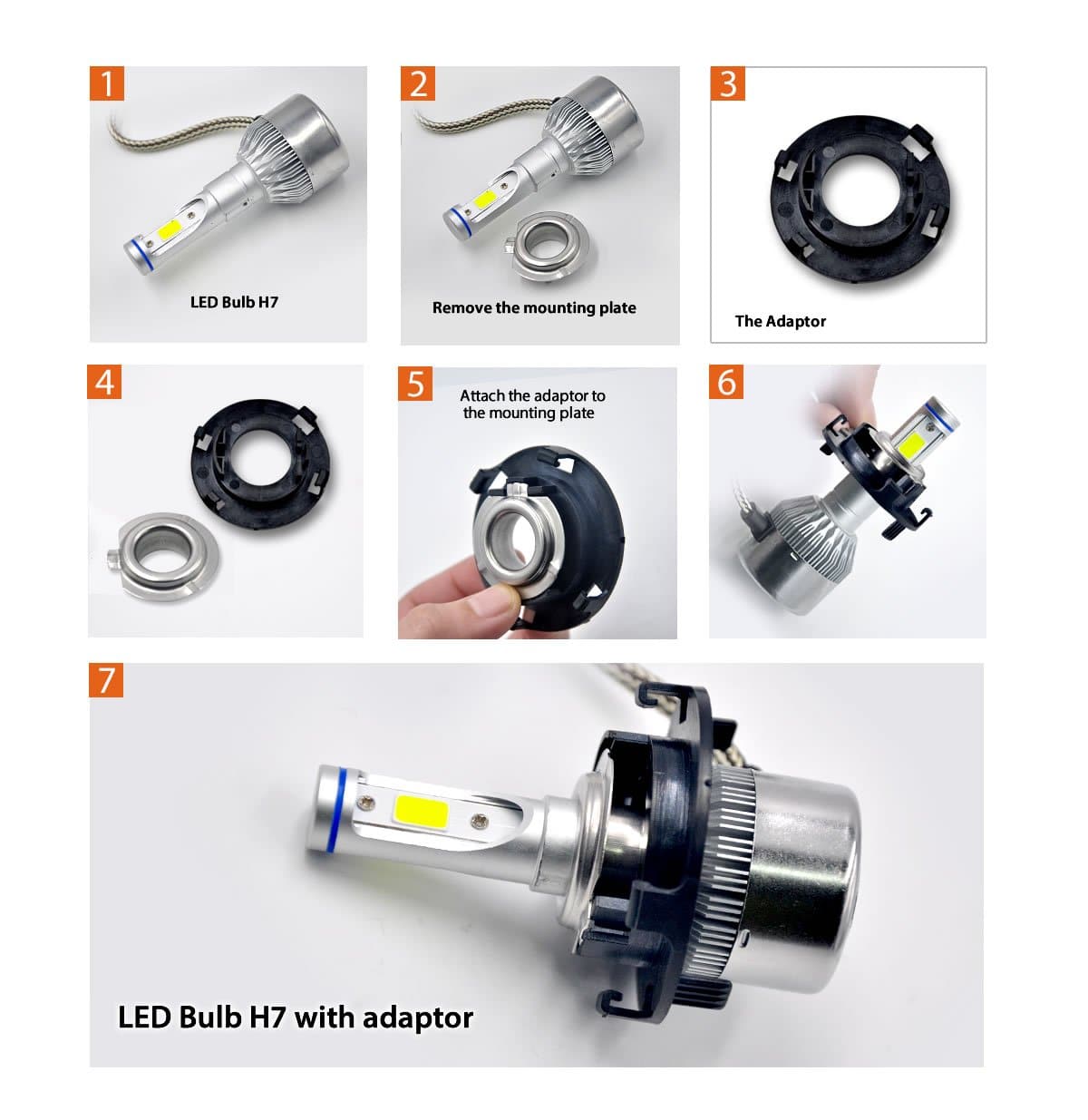 1

LED Bulb H7

2

Remove the mounting plate

3

The Adaptor

4

5

Attach the adaptor to the mounting plate

6

7

LED Bulb H7 with adaptor