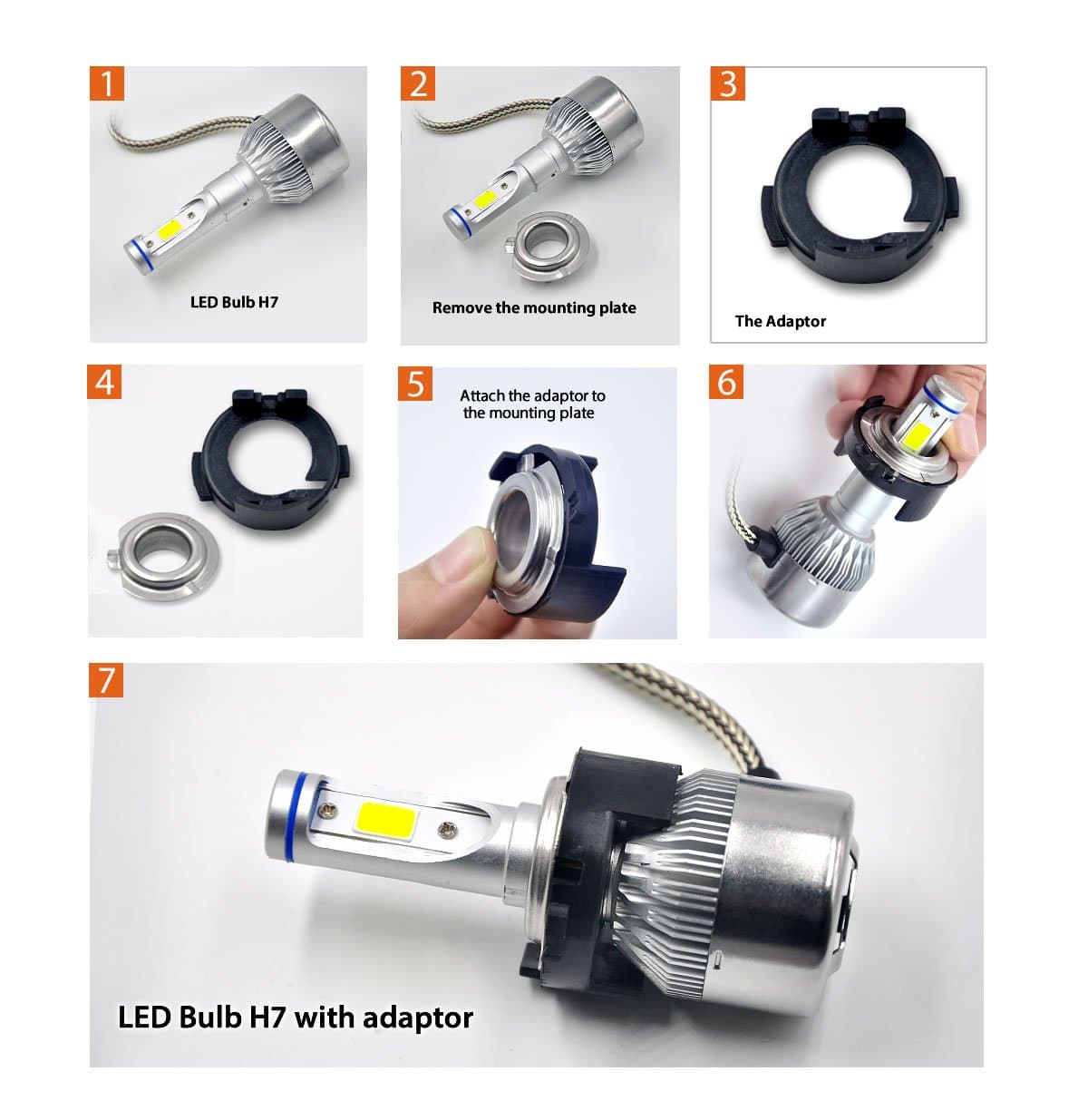 1

LED Bulb H7

2

Remove the mounting plate

3

The Adaptor

4

5

Attach the adaptor to the mounting plate

6

7

LED Bulb H7 with adaptor