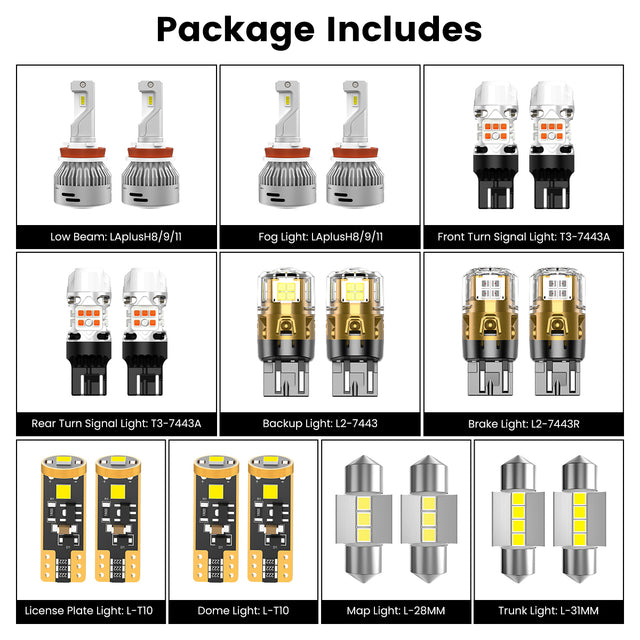 Package Includes

Low Beam: LAplusH8/9/11

Fog Light: LAplusH8/9/11

Front Turn Signal Light: T3-7443A

Rear Turn Signal Light: T3-7443A

Backup Light: L2-7443

Brake Light: L2-7443R

License Plate Light: L-T10

Dome Light: L-T10

Map Light: L-28MM

Trunk Light: L-31MM