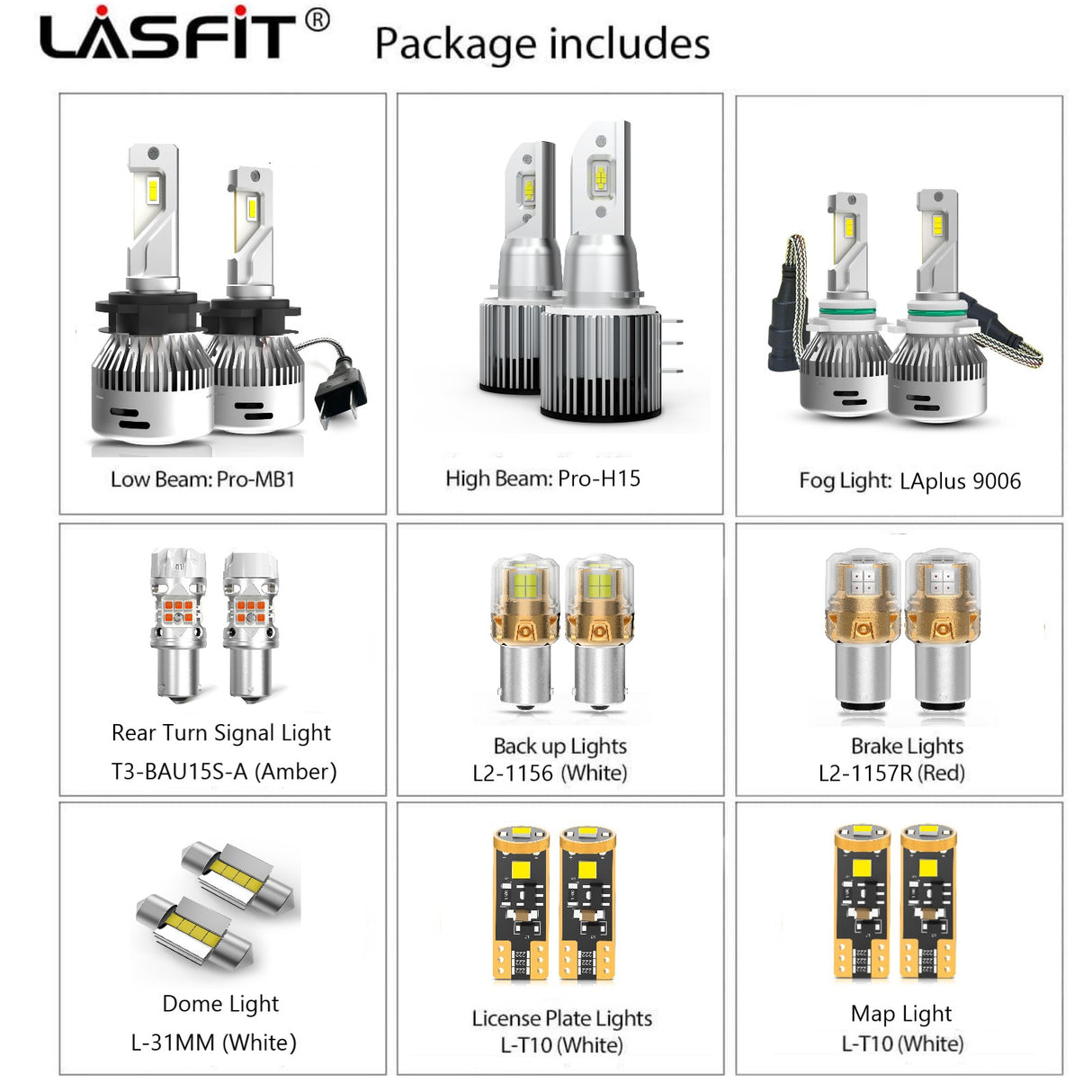 LASFIT®

Package includes

Low Beam: Pro-MB1

High Beam: Pro-H15

Fog Light: LAplus 9006

Rear Turn Signal Light
T3-BAU15S-A (Amber)

Back up Lights
L2-1156 (White)

Brake Lights
L2-1157R (Red)

Dome Light
L-31MM (White)

License Plate Lights
L-T10 (White)

Map Light
L-T10 (White)