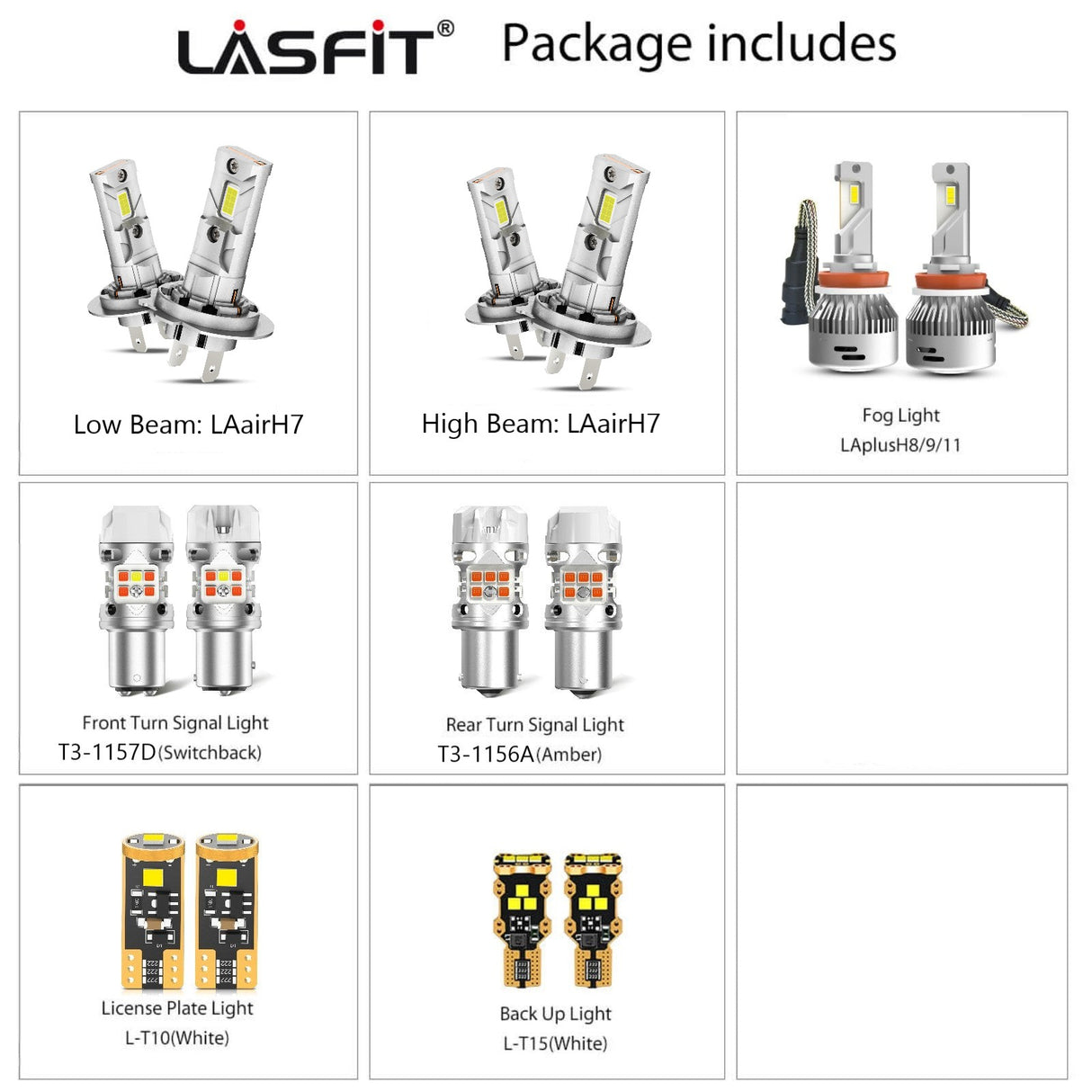 LASFIT® Package includes

Low Beam: LAairH7

High Beam: LAairH7

Fog Light
LAplusH8/9/11

Front Turn Signal Light
T3-1157D(Switchback)

Rear Turn Signal Light
T3-1156A(Amber)

License Plate Light
L-T10(White)

Back Up Light
L-T15(White)