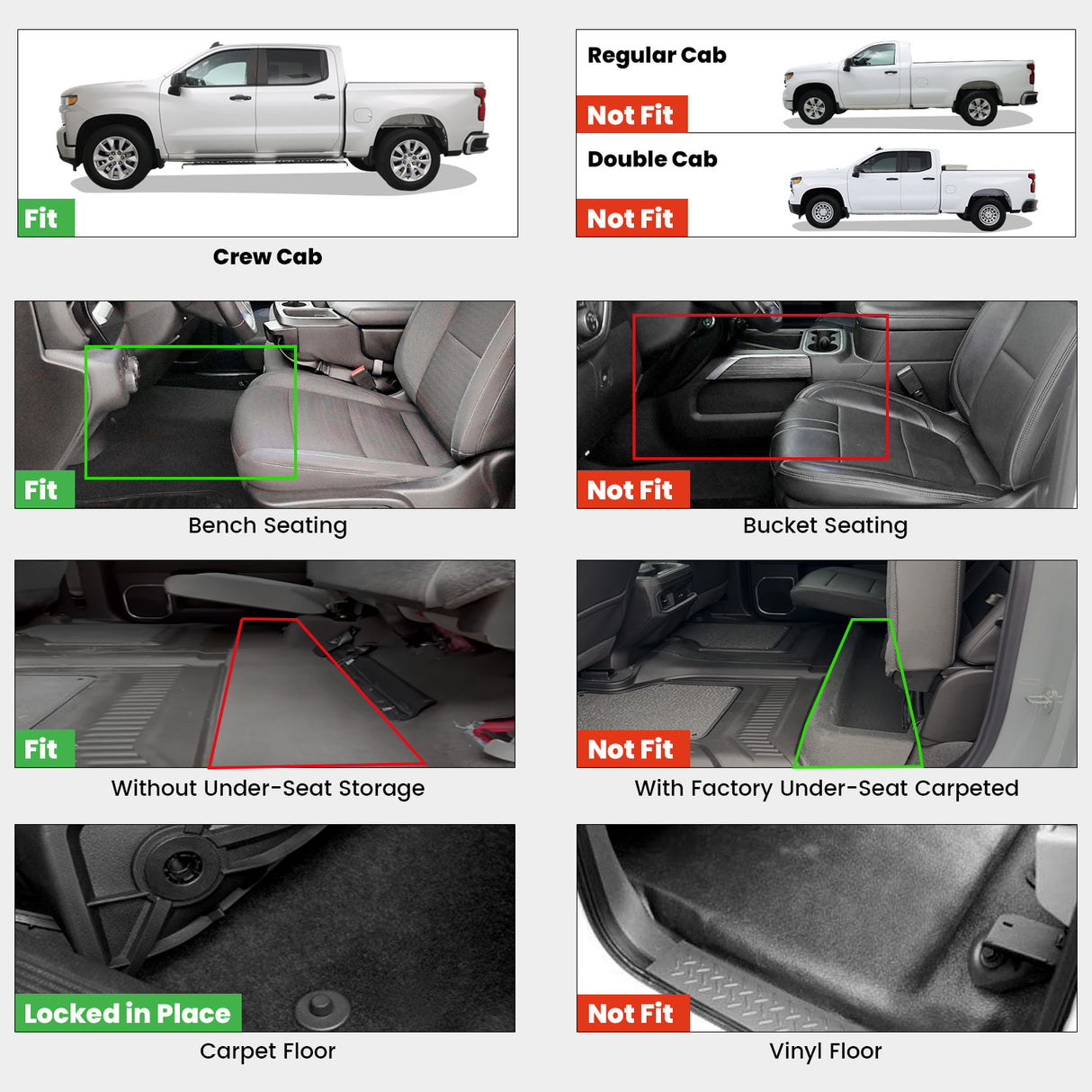 Fit

Crew Cab

Regular Cab

Not Fit

Double Cab

Not Fit

Fit

Bench Seating

Not Fit

Bucket Seating

Fit

Without Under-Seat Storage

Not Fit

With Factory Under-Seat Carpeted

Locked in Place

Carpet Floor

Not Fit

Vinyl Floor