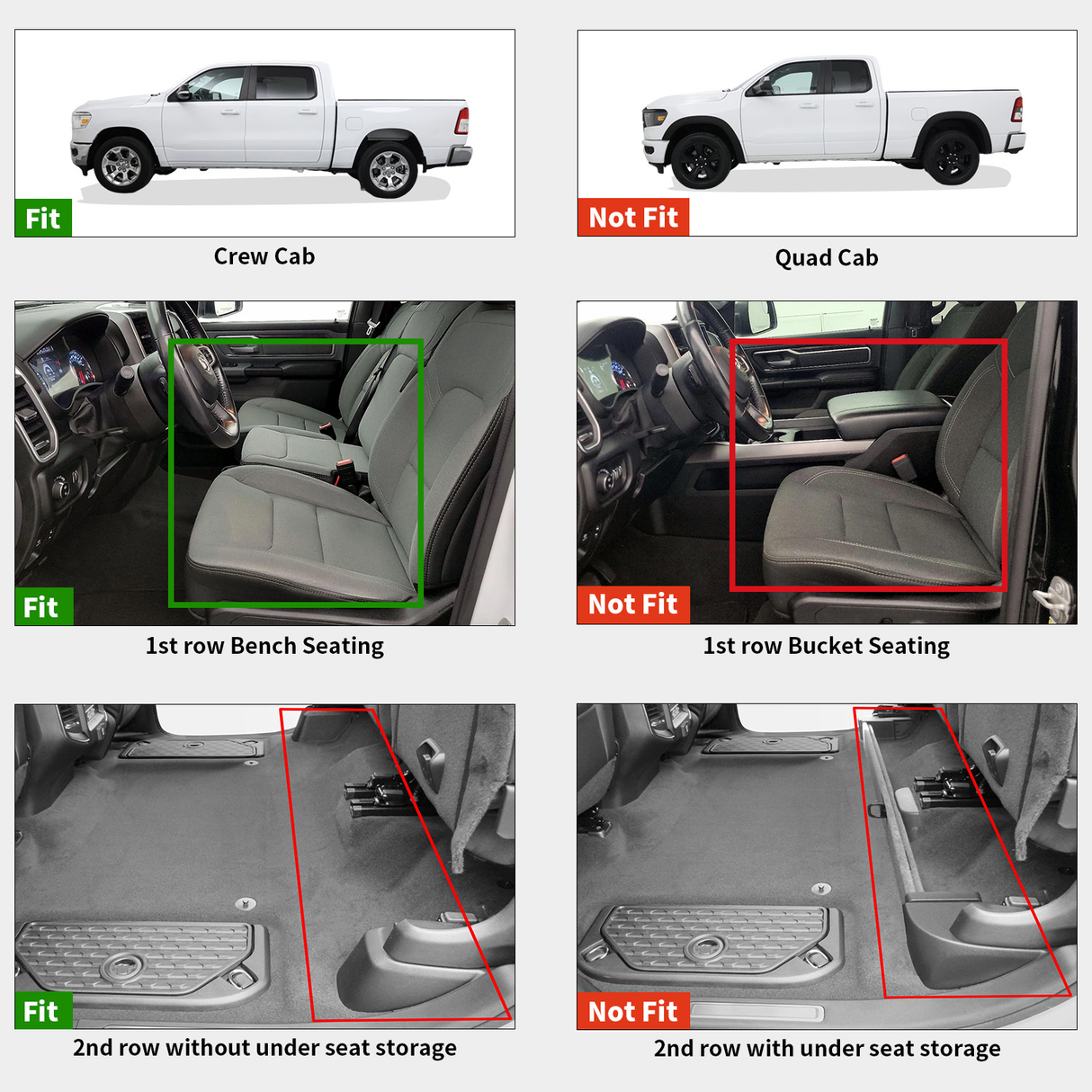 Fit
Crew Cab

Not Fit
Quad Cab

Fit
1st row Bench Seating

Not Fit
1st row Bucket Seating

Fit
2nd row without under seat storage

Not Fit
2nd row with under seat storage