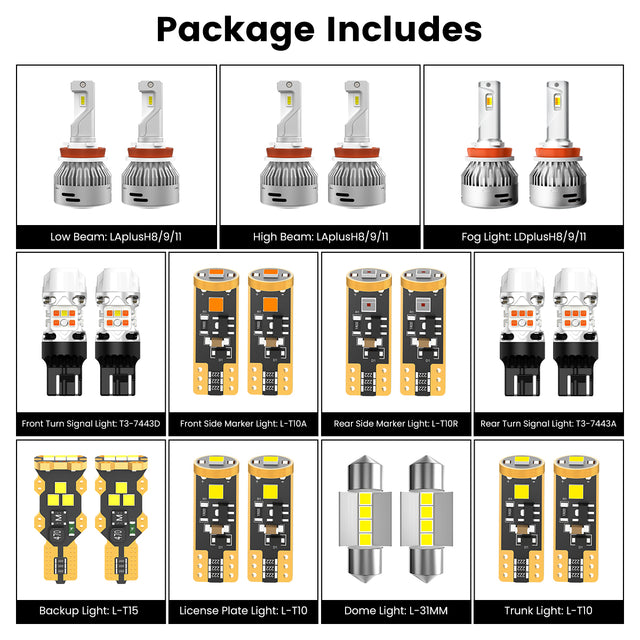 Package Includes

Low Beam: LAplusH8/9/11

High Beam: LAplusH8/9/11

Fog Light: LDplusH8/9/11

Front Turn Signal Light: T3-7443D

Front Side Marker Light: L-T10A

Rear Side Marker Light: L-T10R

Rear Turn Signal Light: T3-7443A

Backup Light: L-T15

License Plate Light: L-T10

Dome Light: L-31MM

Trunk Light: L-T10